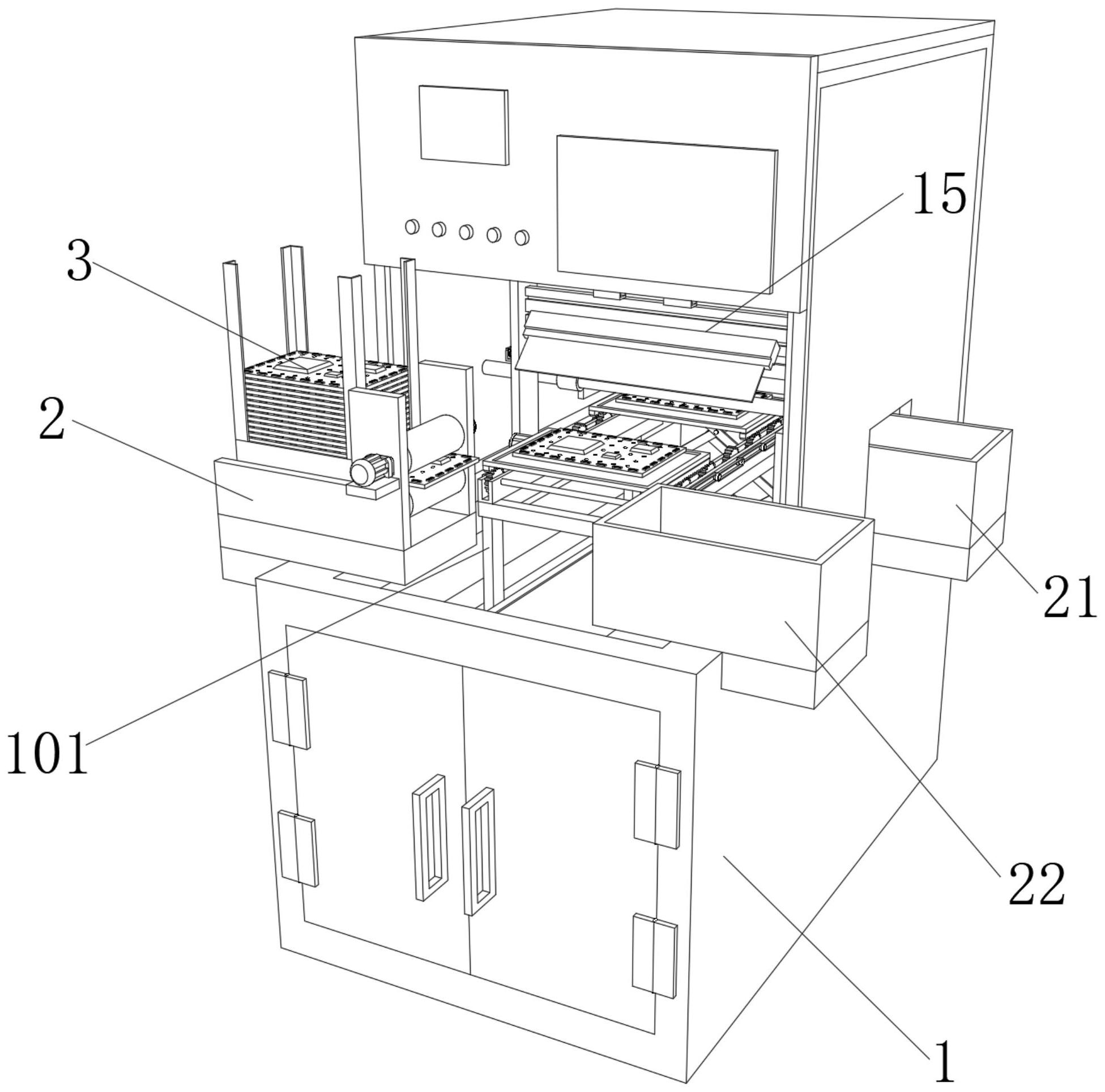 15
3
2
21
101
22
1