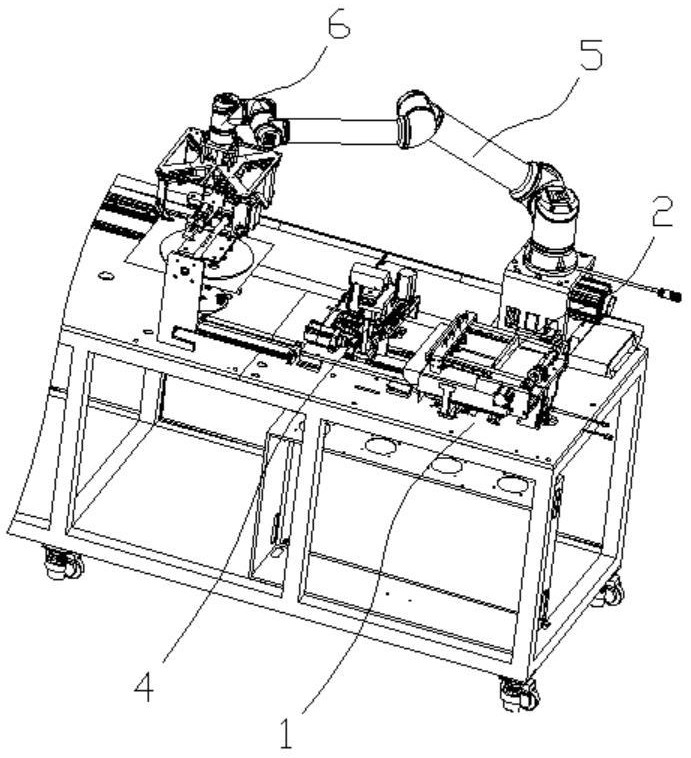 6
5
2
4
1