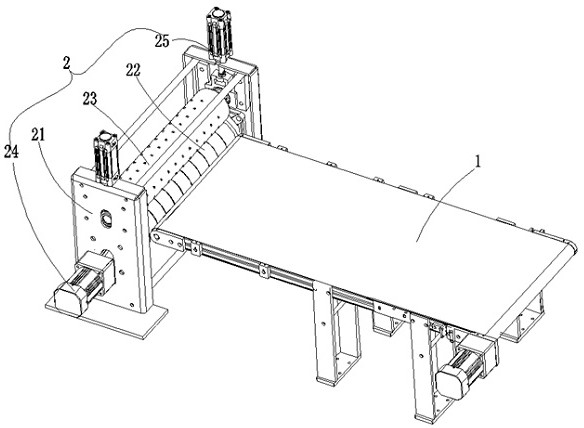 25
2
22
23
21
24
1