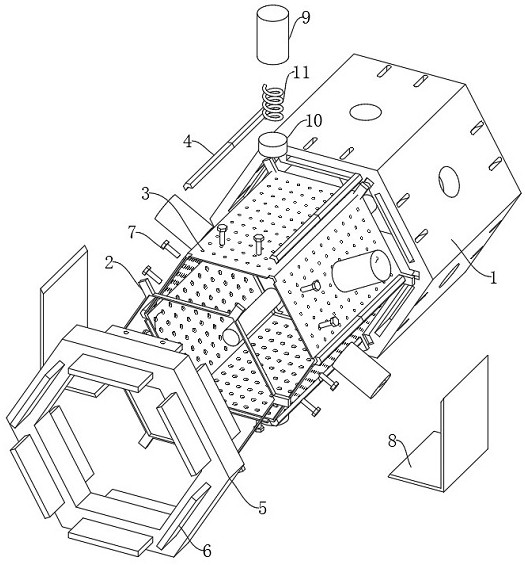 9
11
10
4
3
7
2
1
8
5
6