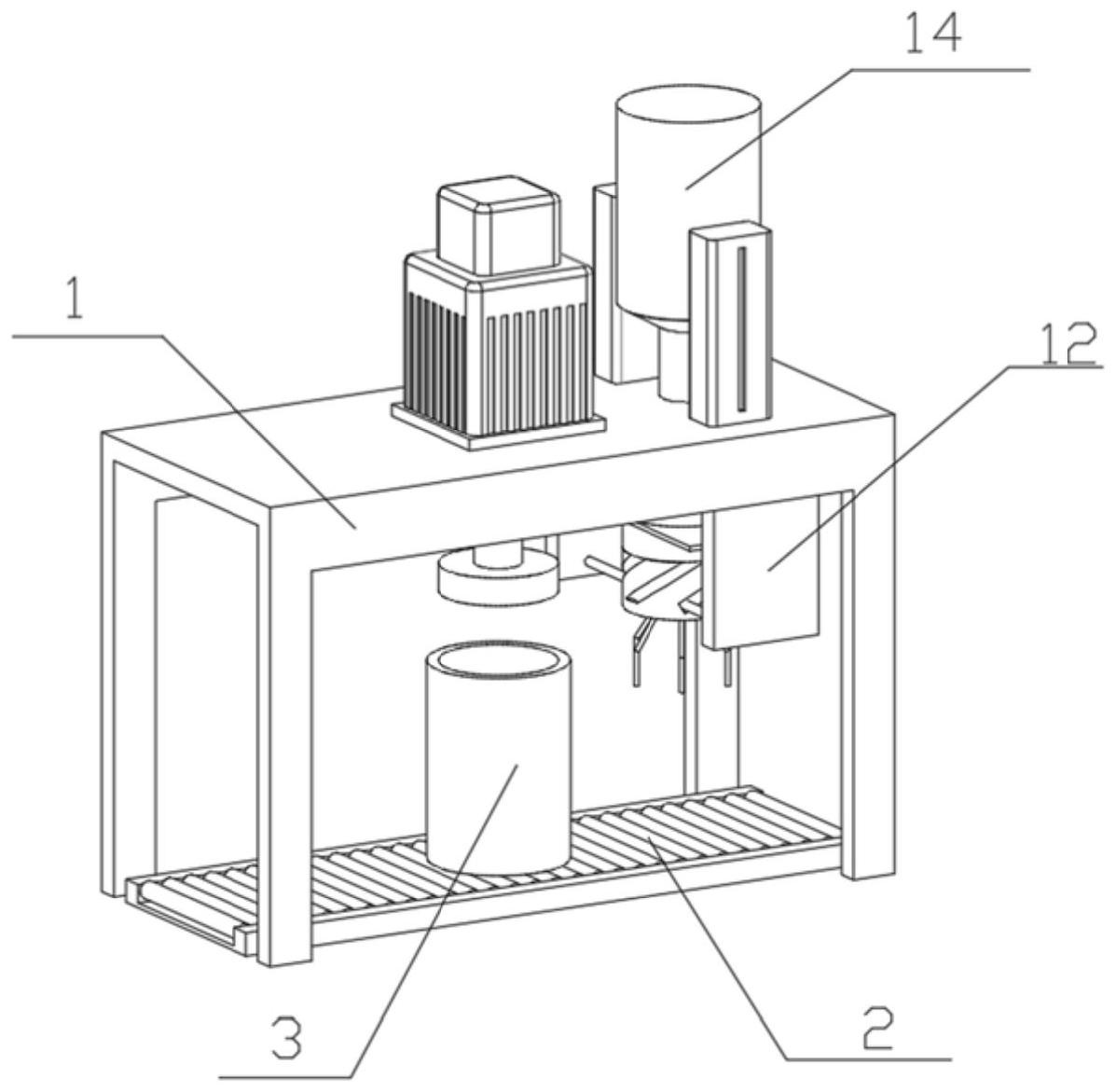 14
1
12
3
2