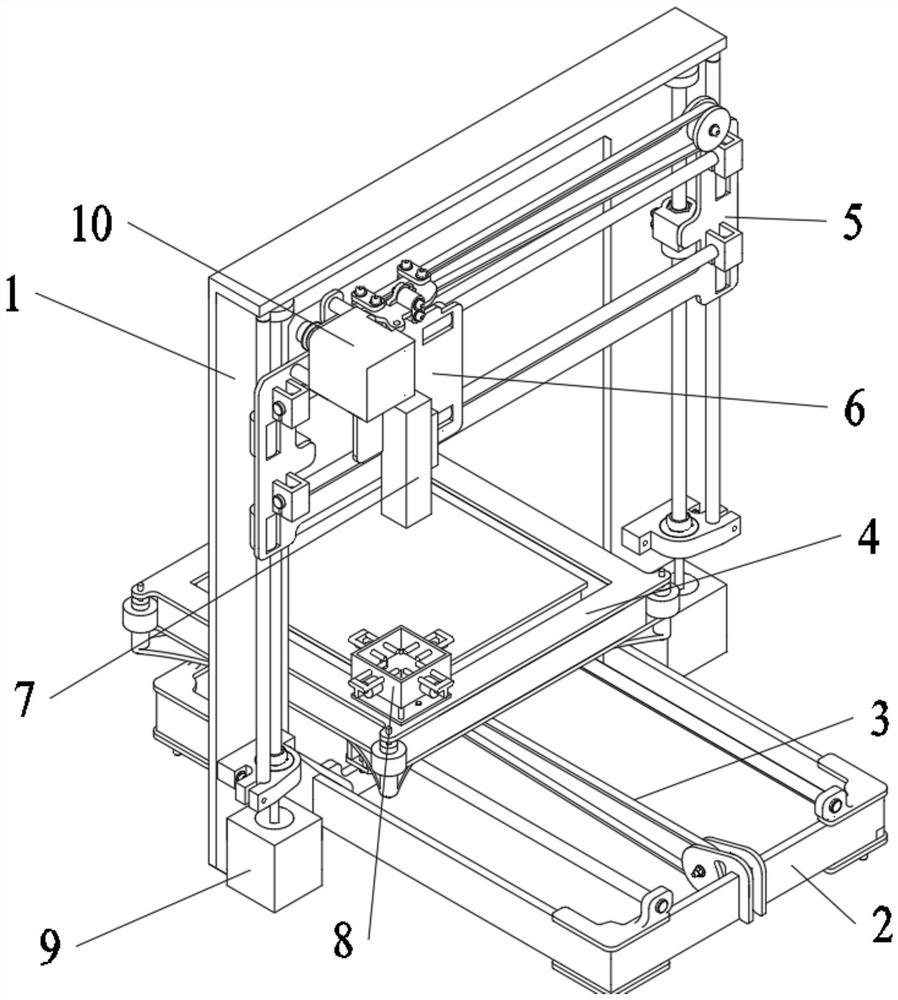 10
1
5
6
4
7
3
9
8
2