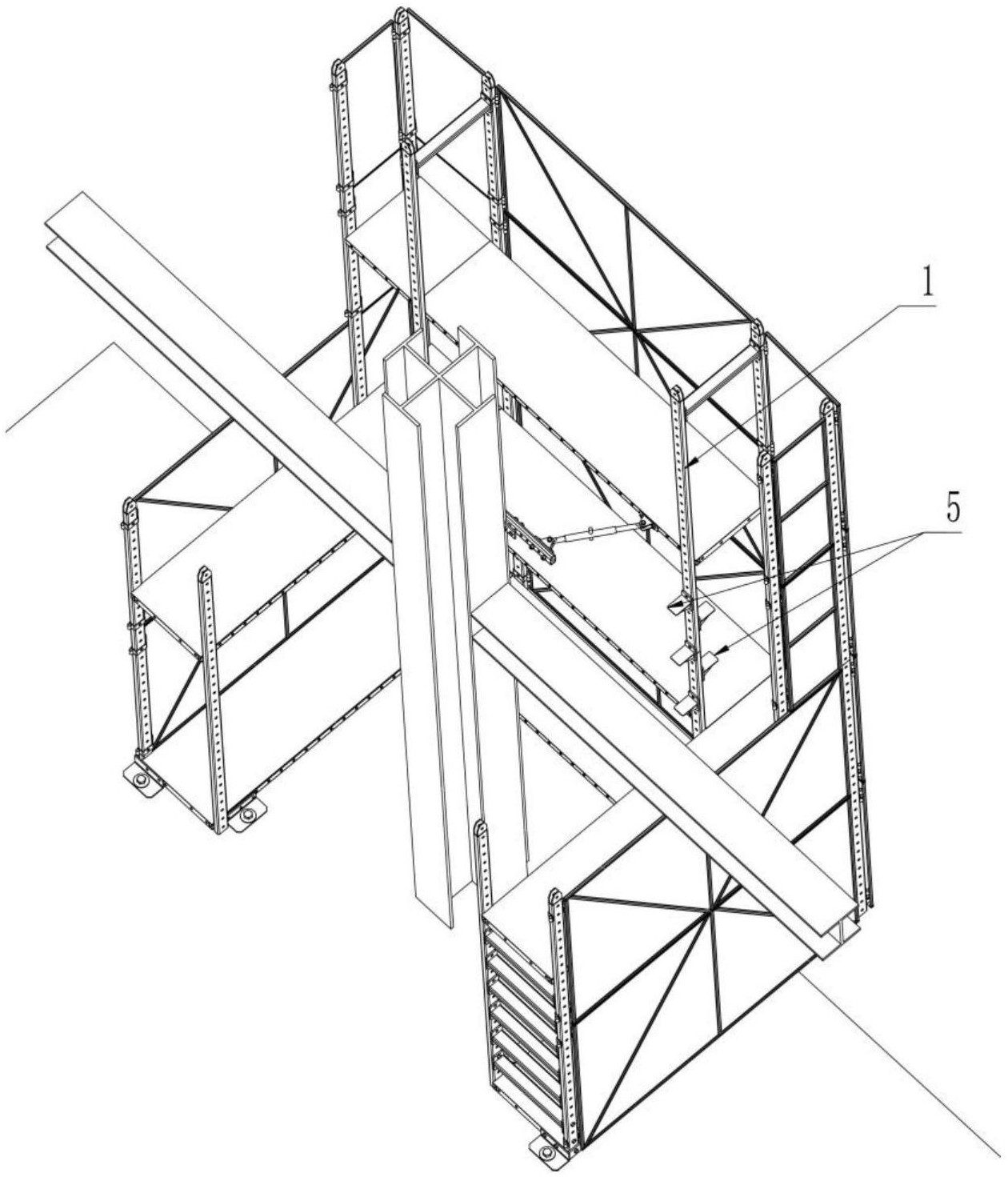 1

5