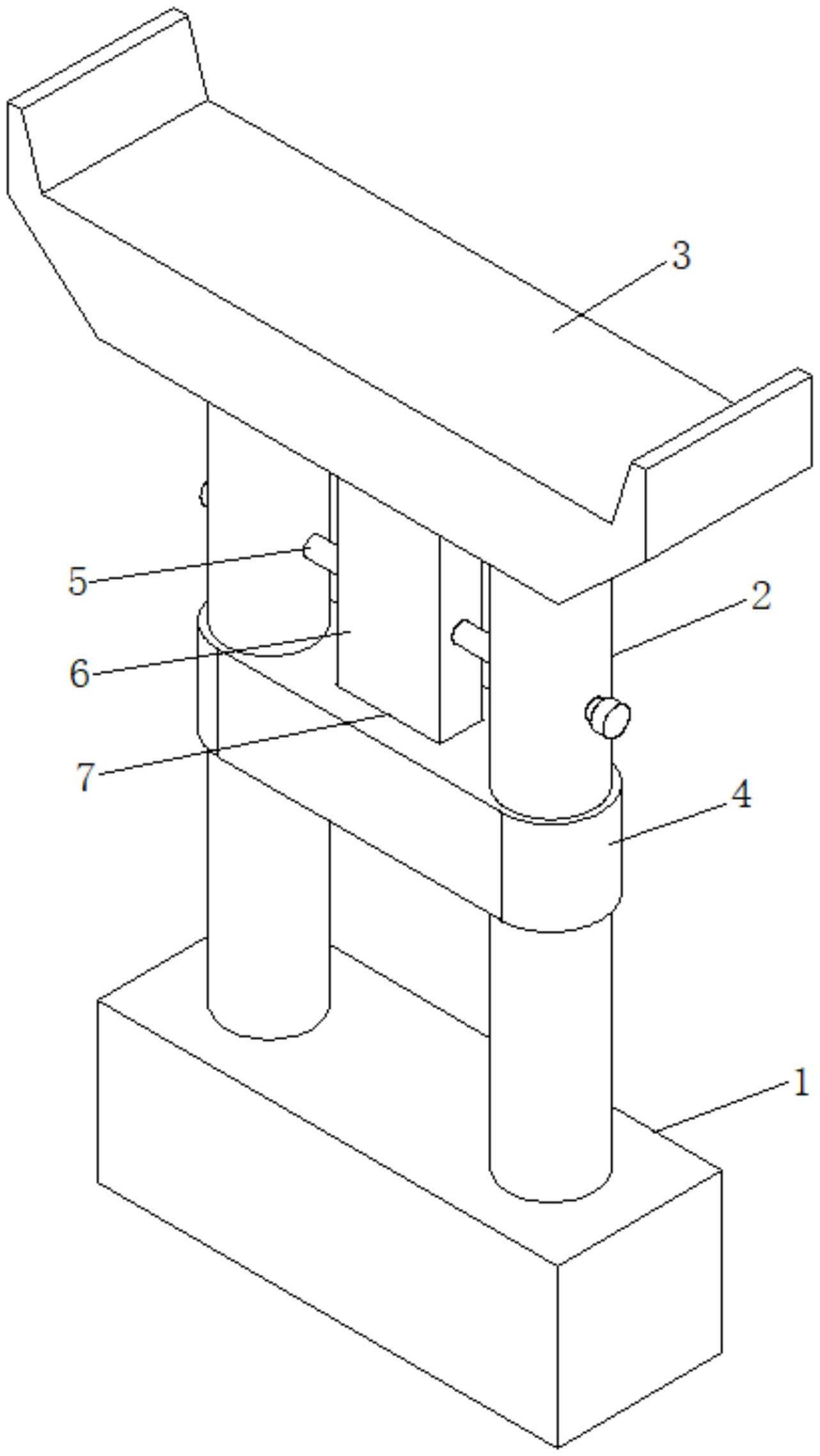 3
5
2
6
7
4
1