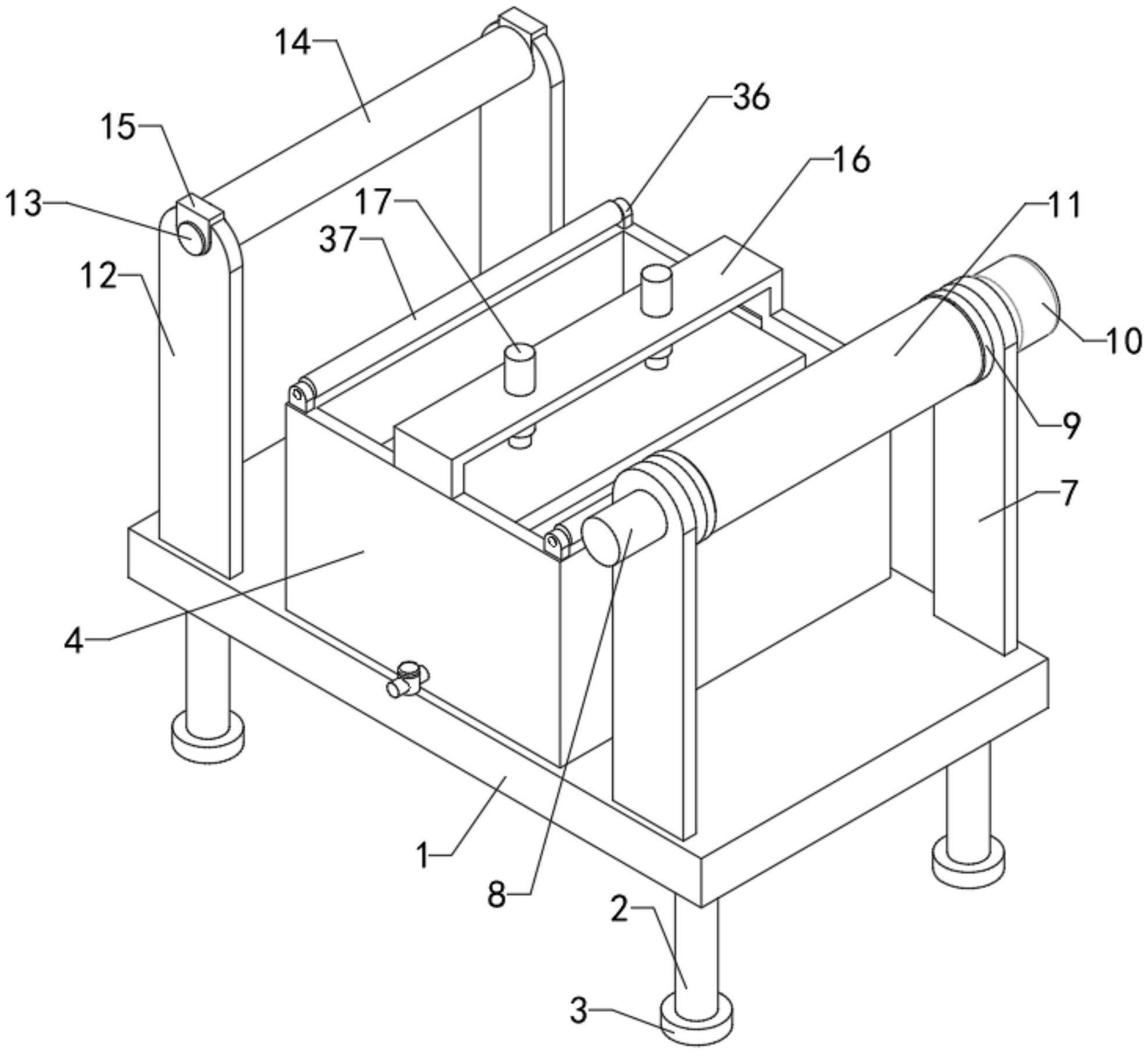 14
36
15
16
13
17
11
37
12
10
9
7
4
1
8
2
3