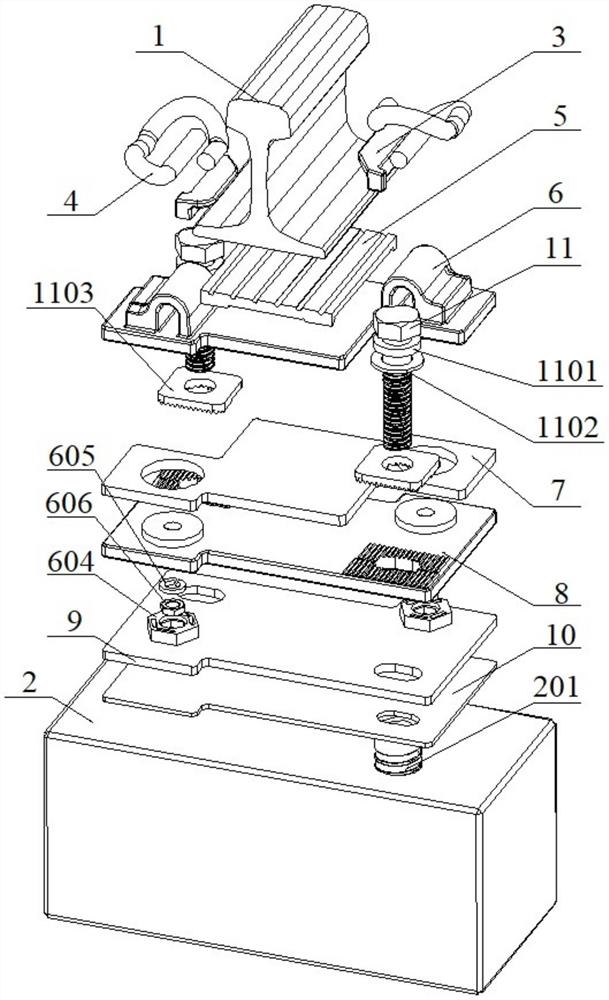 1
3
5
4
6
11
1103
1101
1102
605
7
606
604
8
9
10
2
201