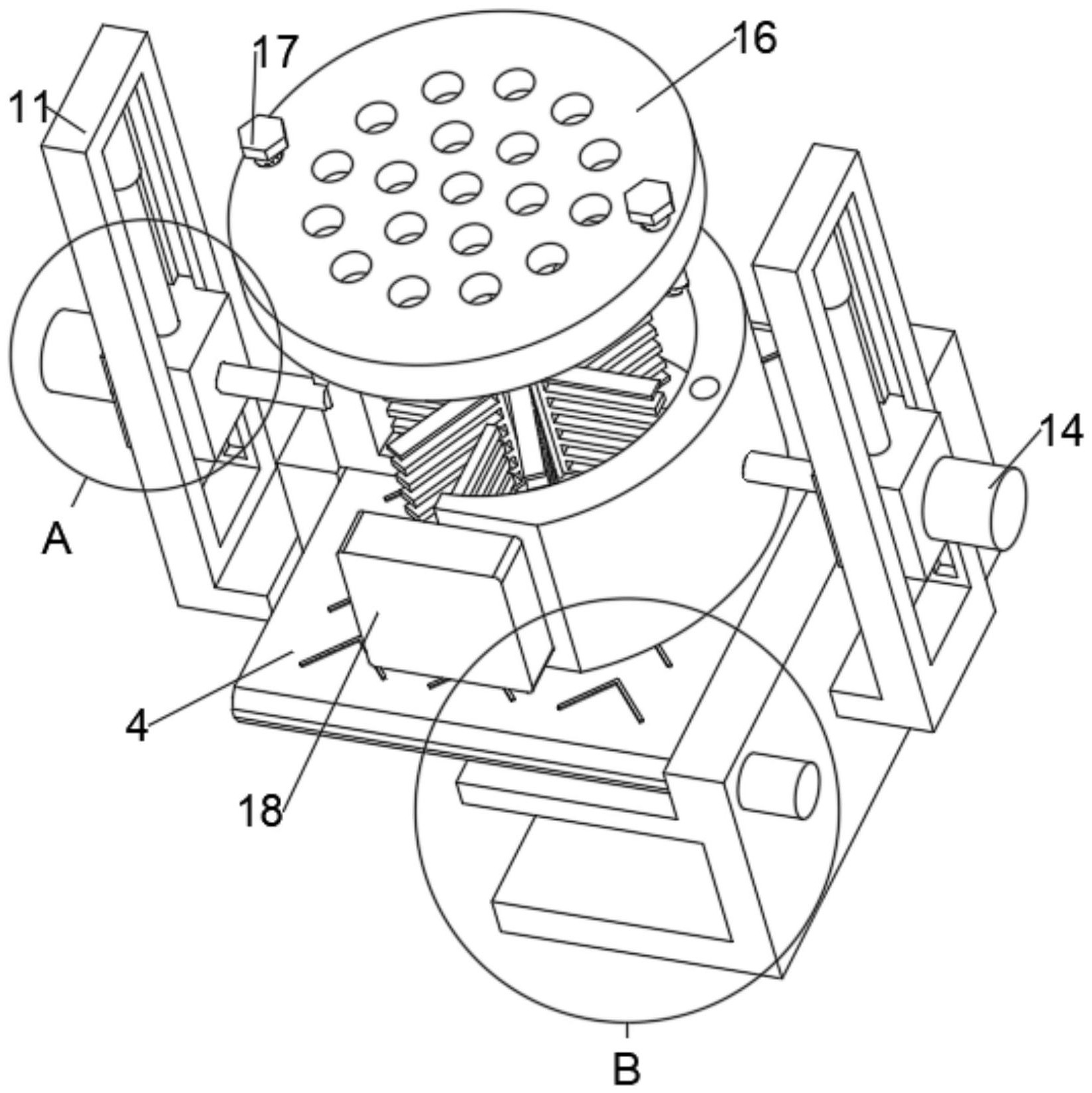 17
16
11
14
A
4
18
B