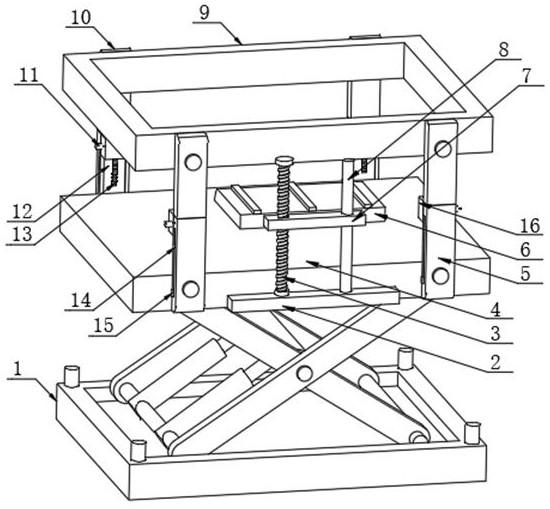 10
9
8
7
11
12
13
16
6
5
14
15
4
3
2
1