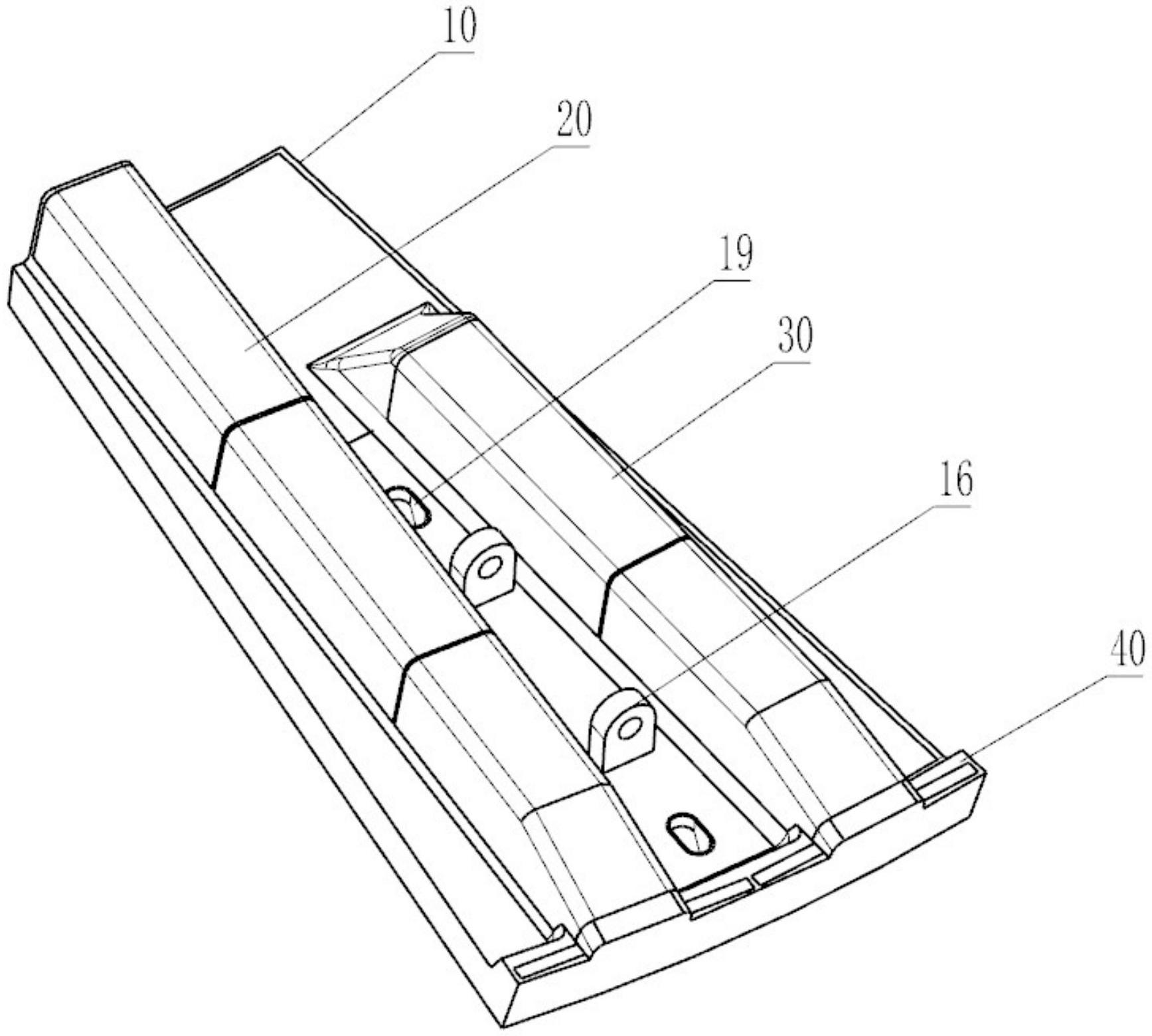 10
20
19
30
16
40