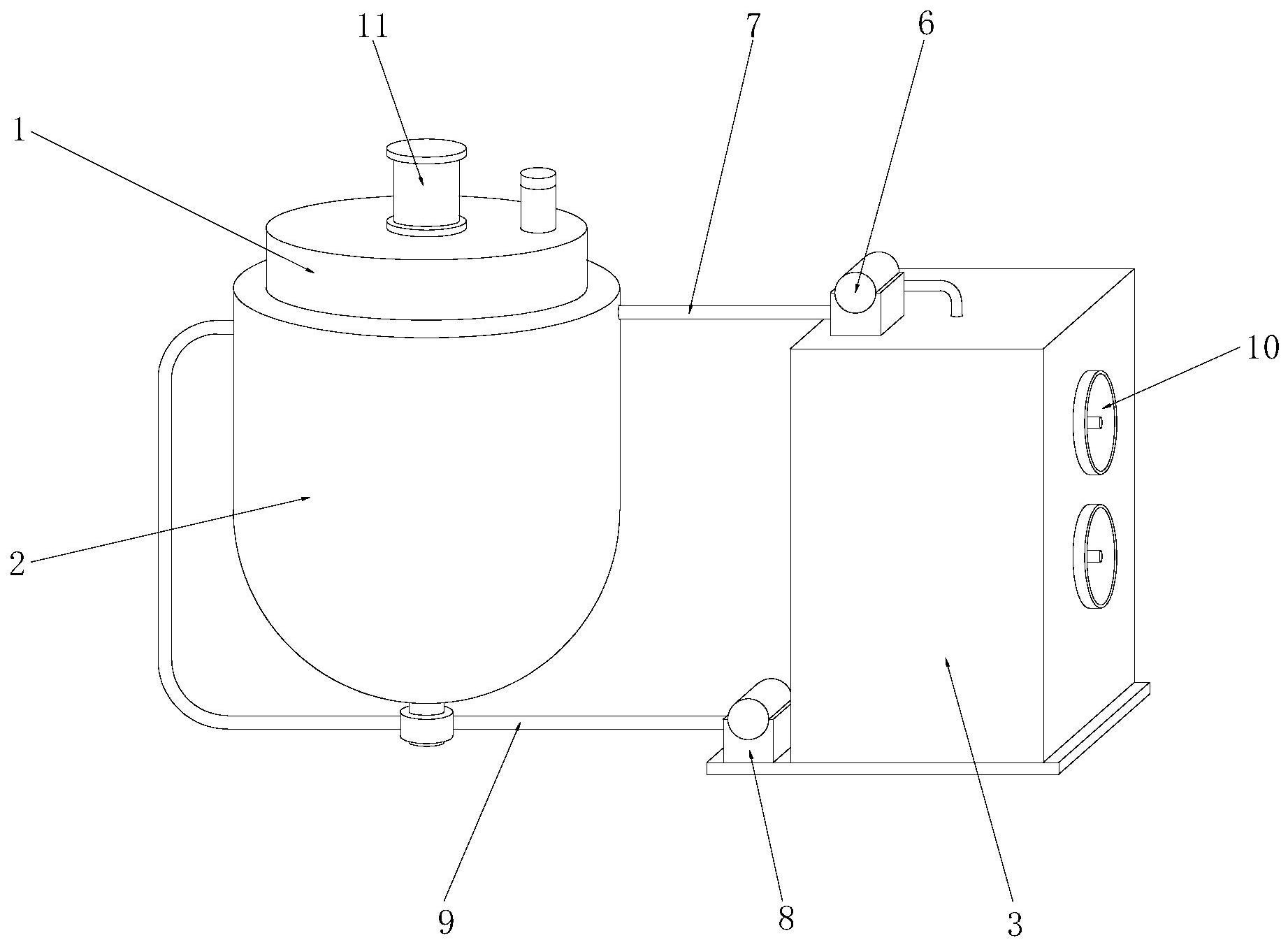 11
7
6
1
10
2
9
8
3