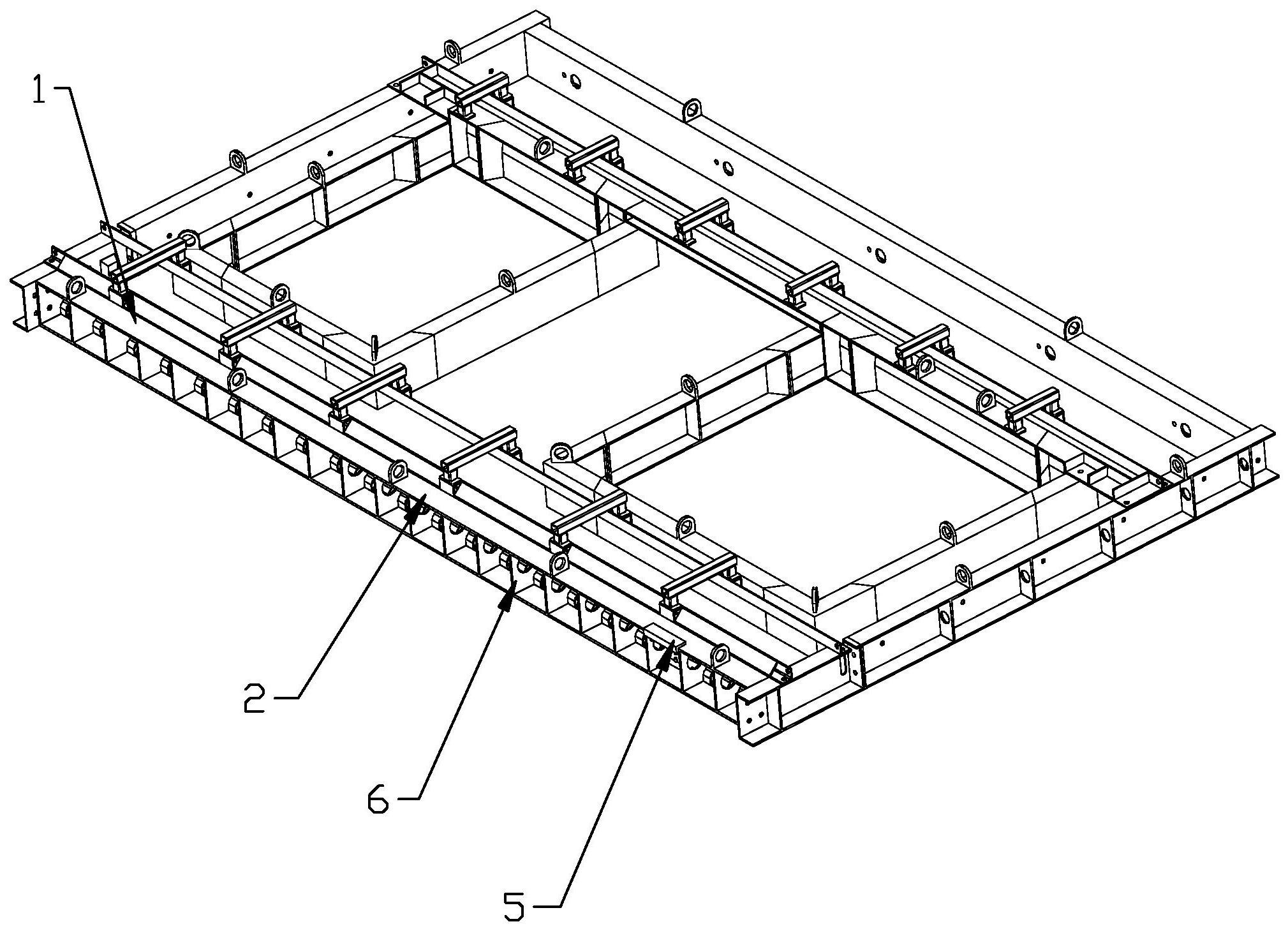 1
2
6
5