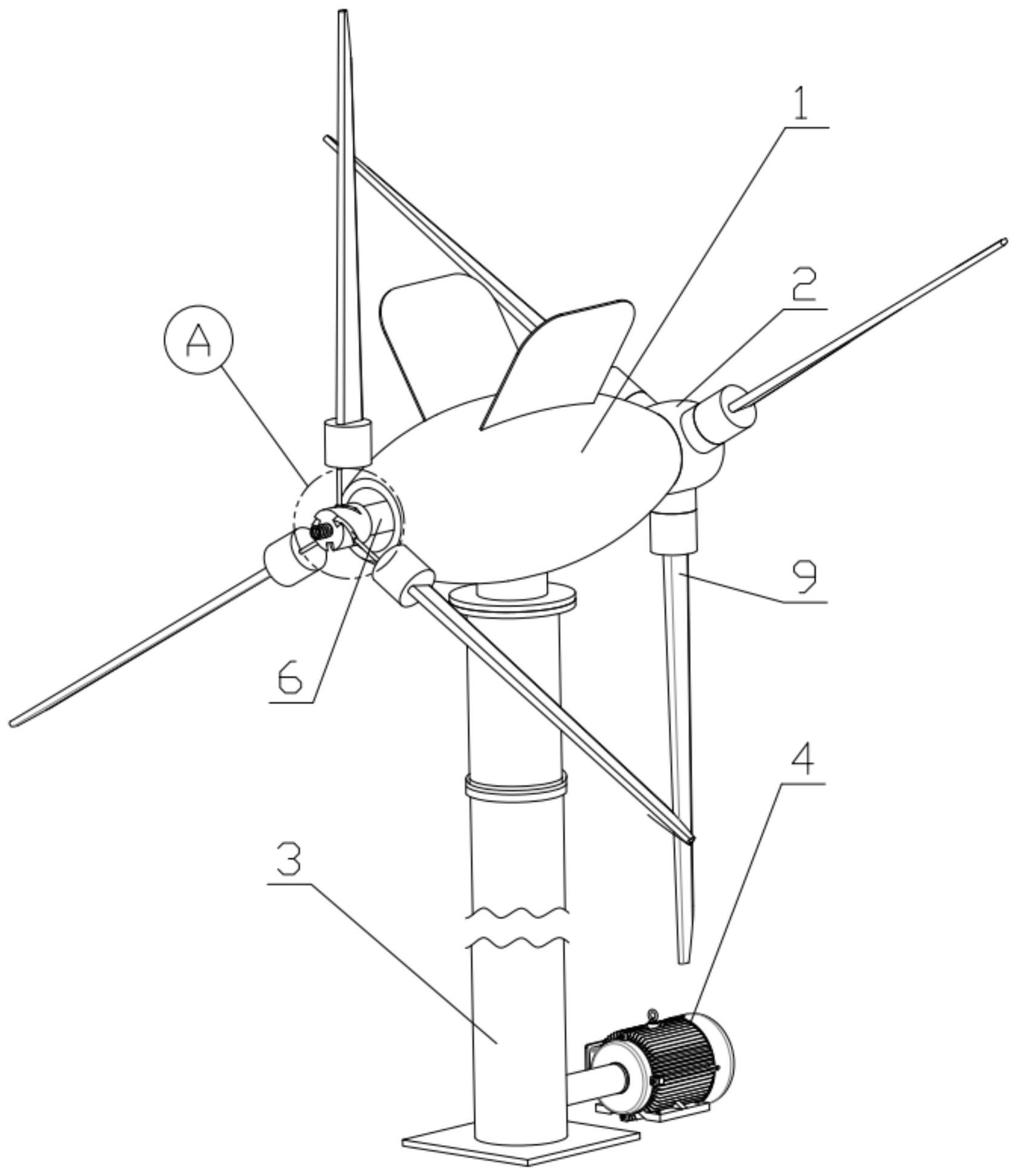 1
2
A
9
6
4
3