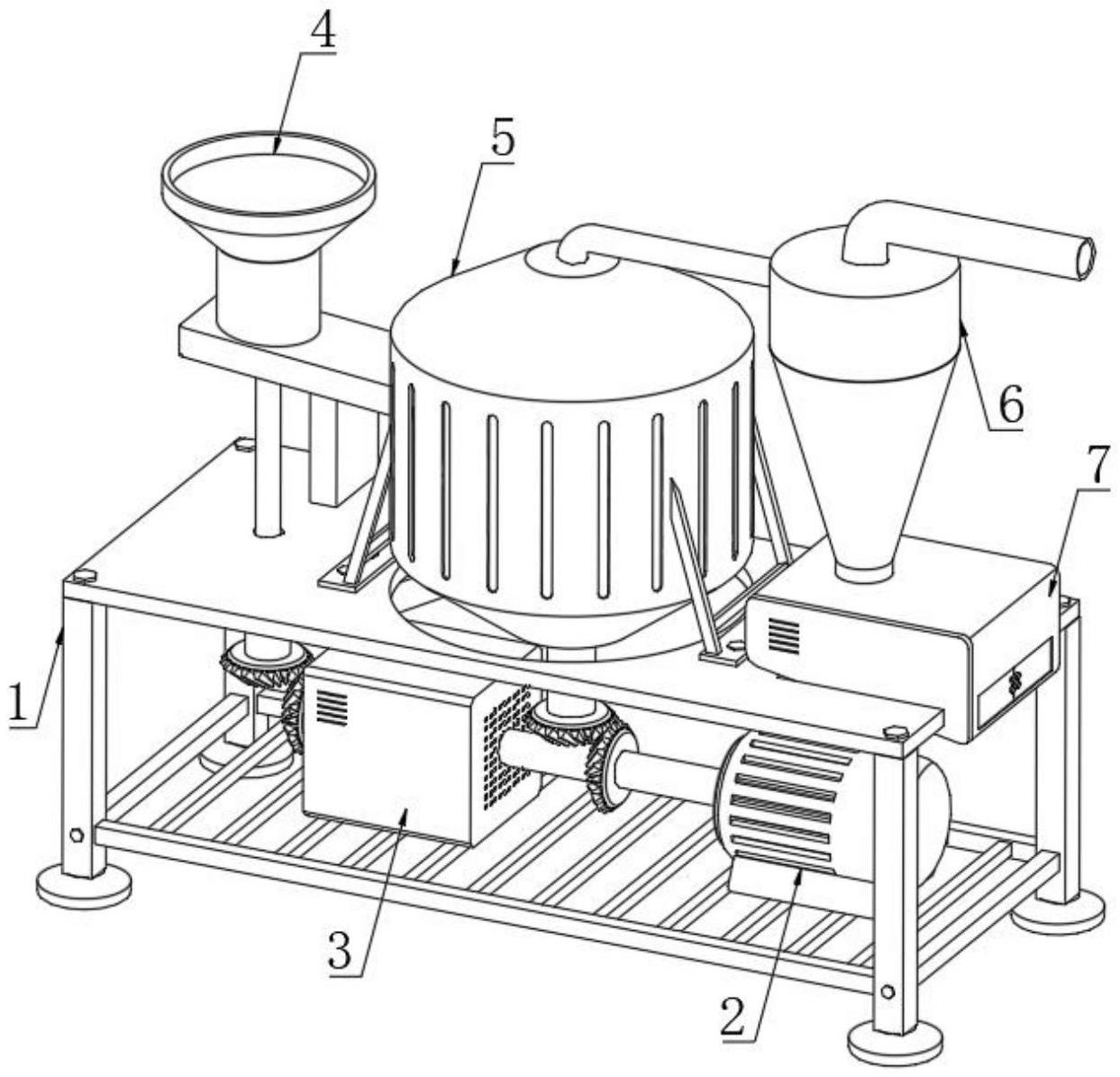 4
5
6
7
1
3
2