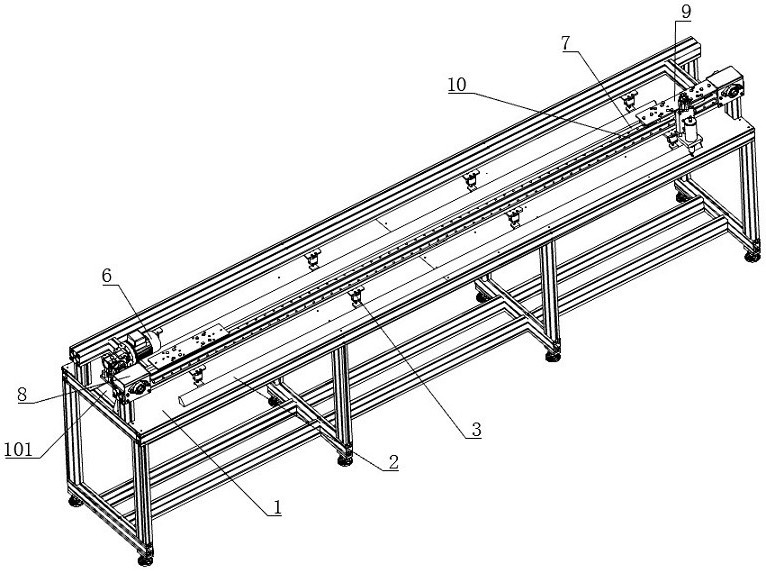 9
7
10
6
8
101
3
2
1