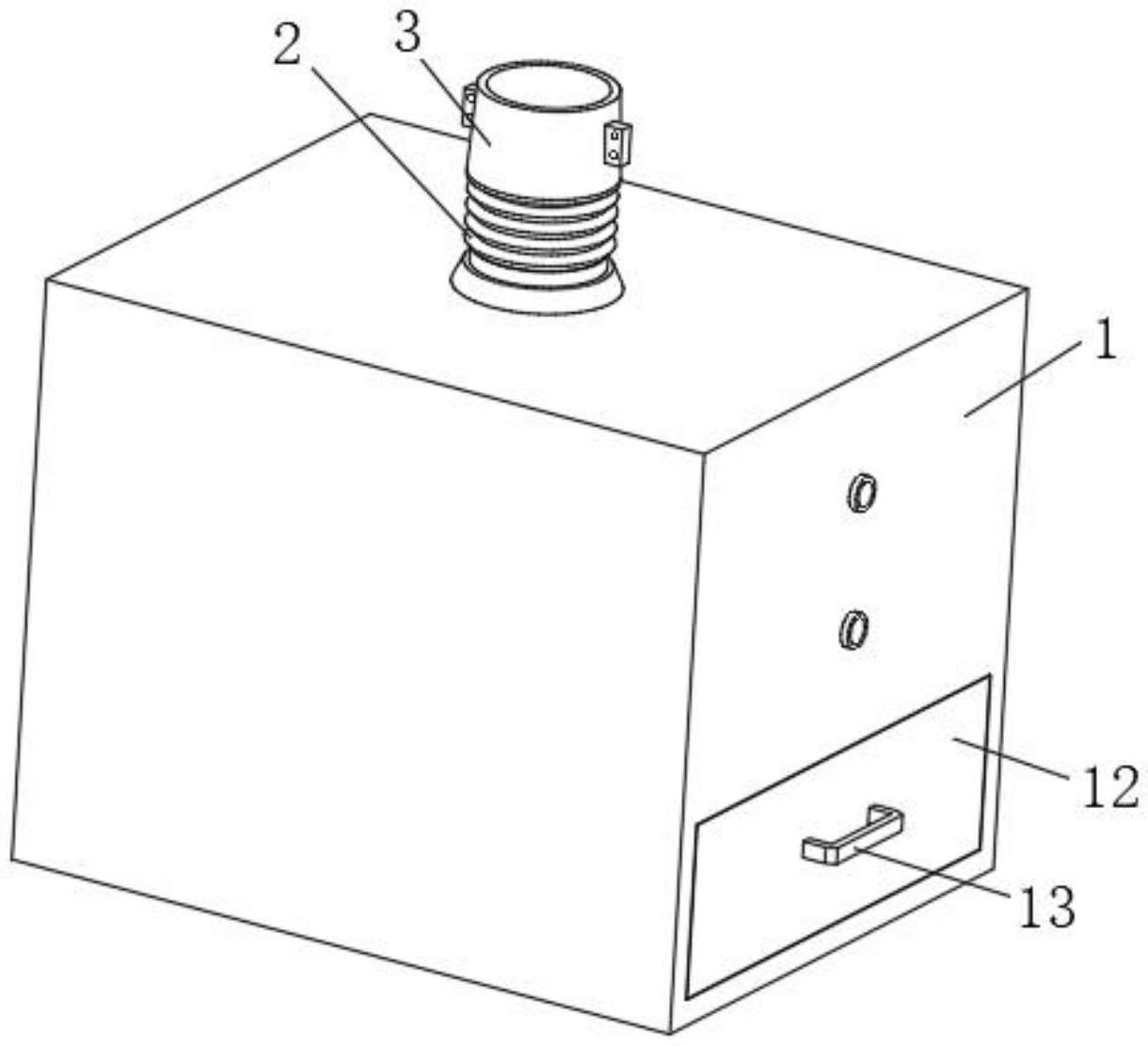 2
3
1
12
13