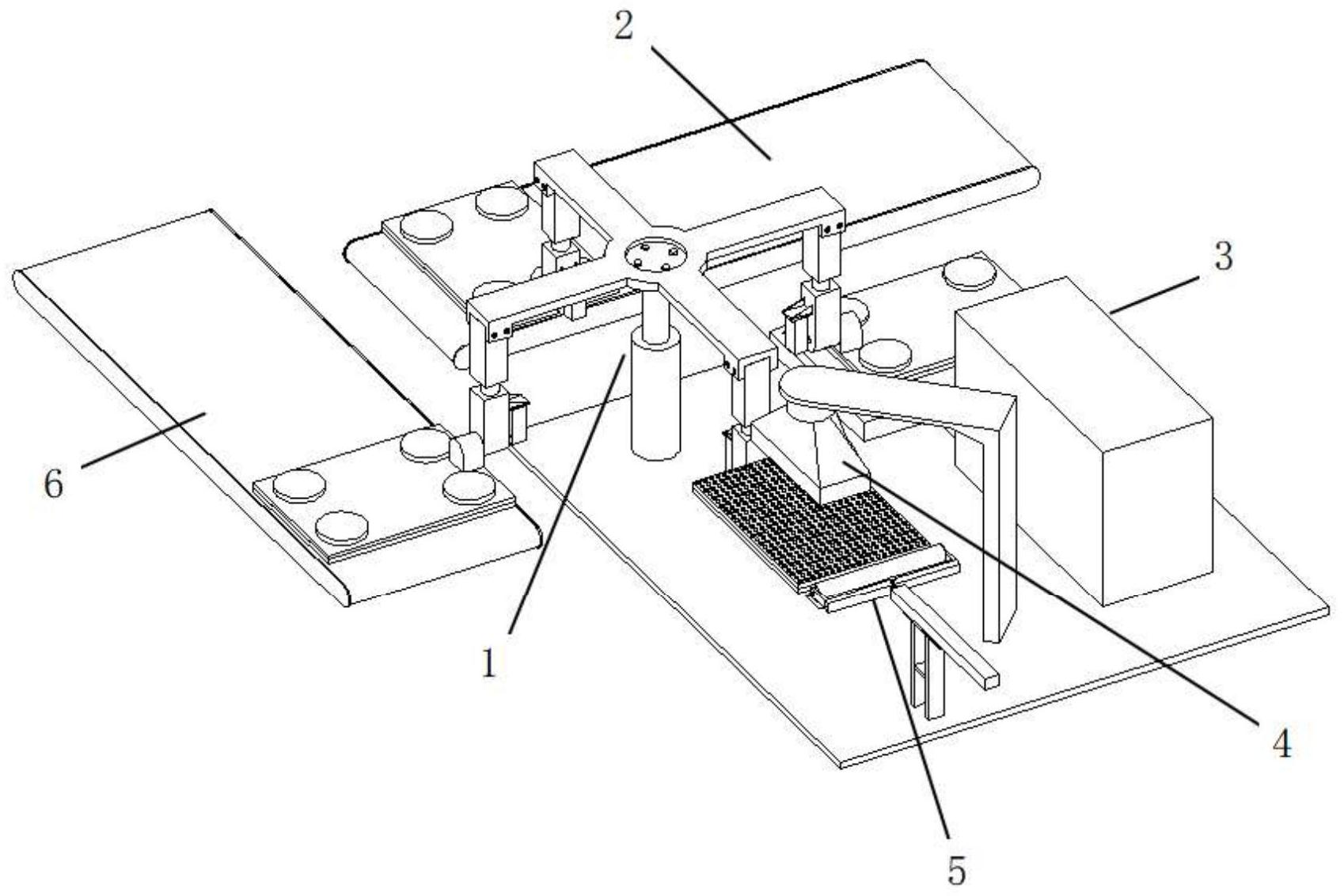 2
3
6
1
4
5