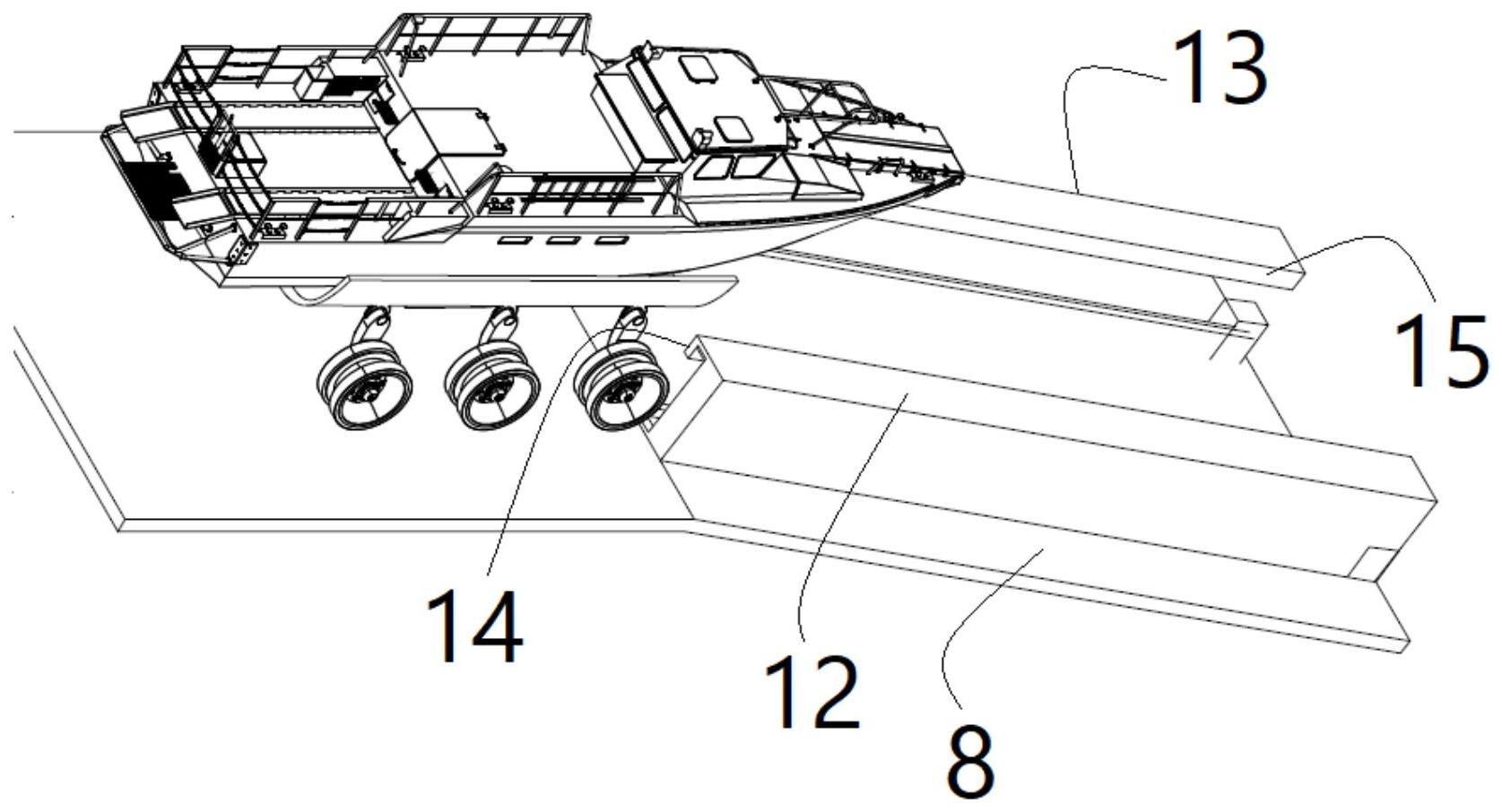 13
15
14
12
8