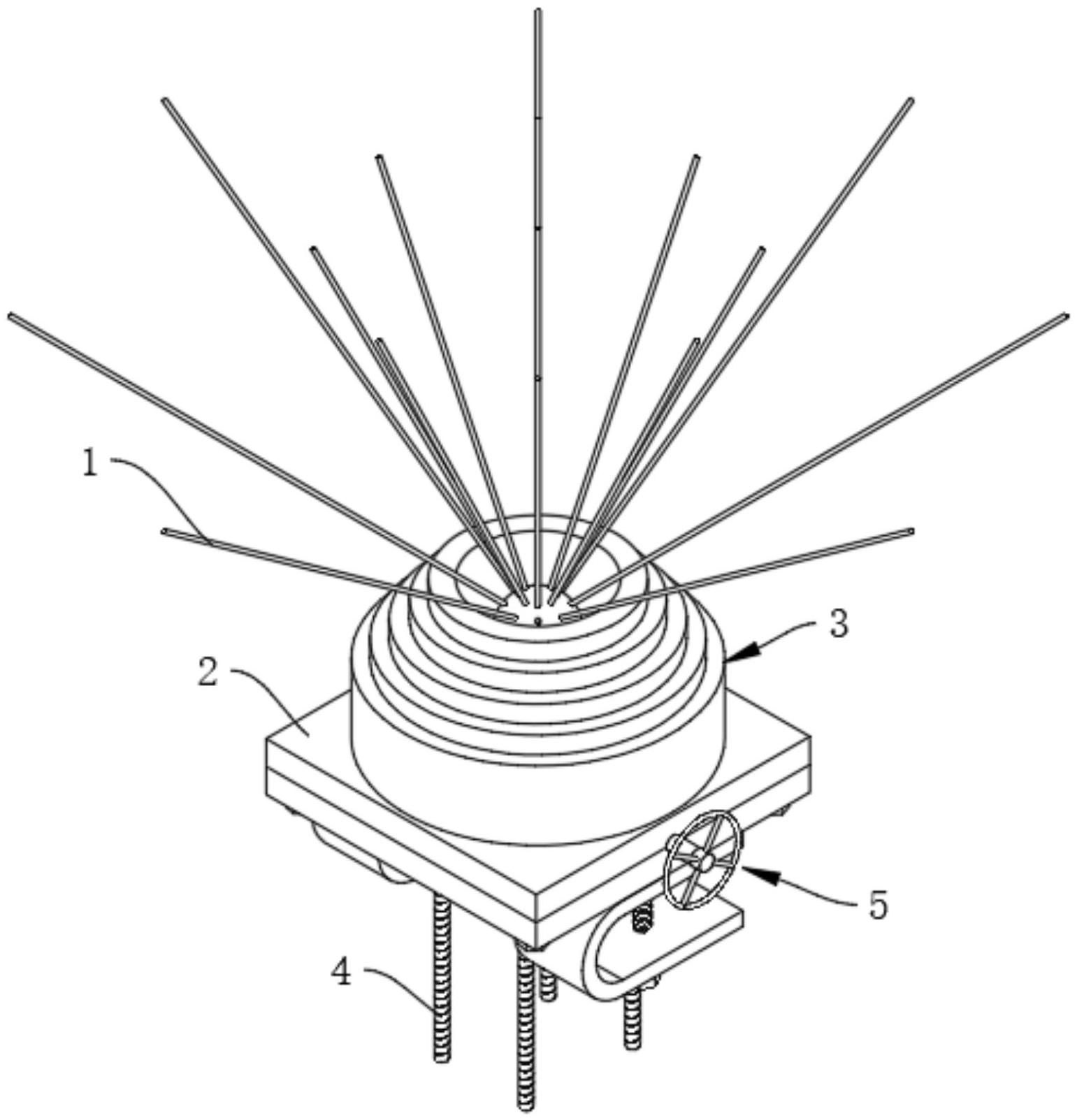 1
3
2
5
4