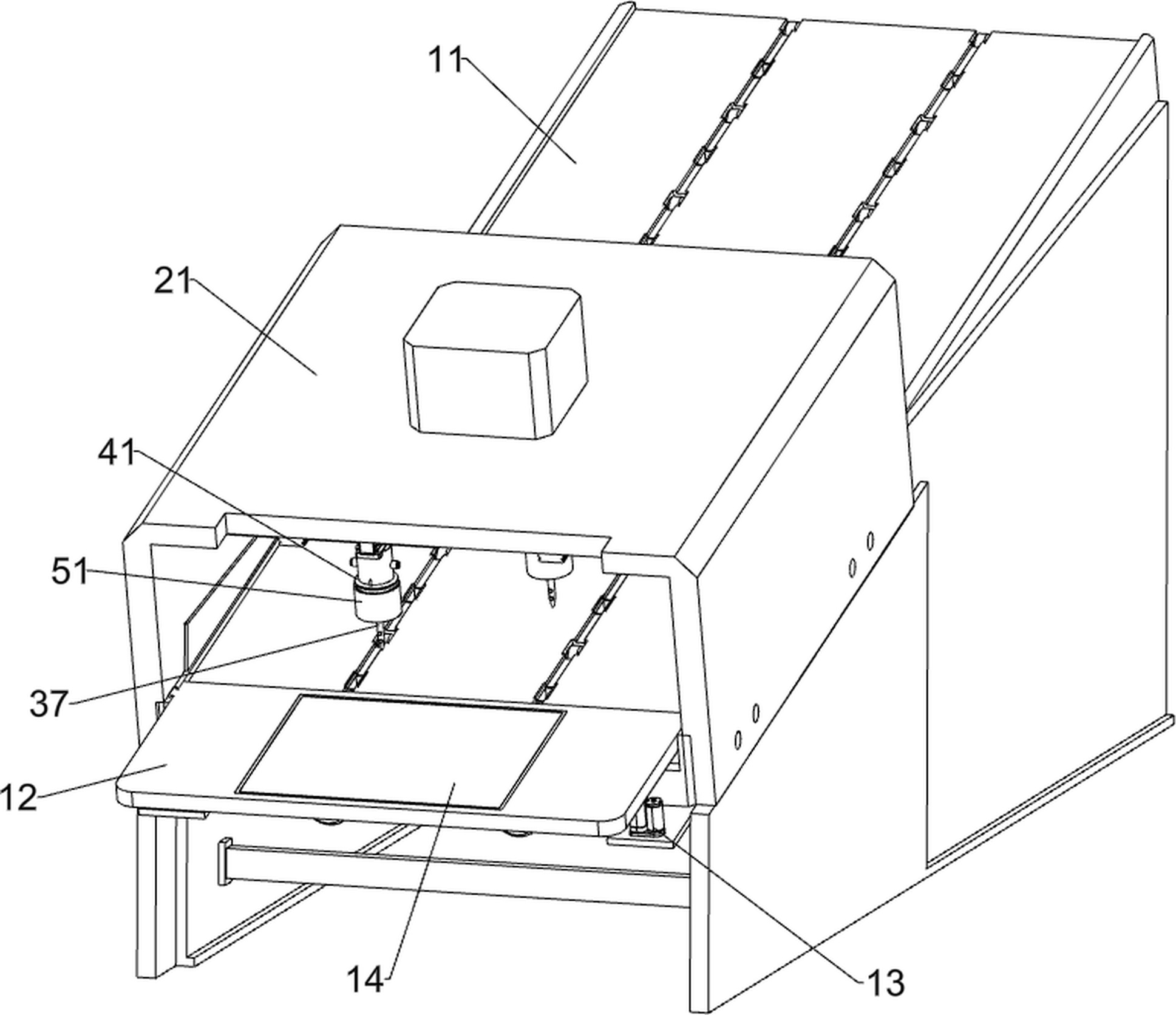 11
21
41
51
37
12
14
13