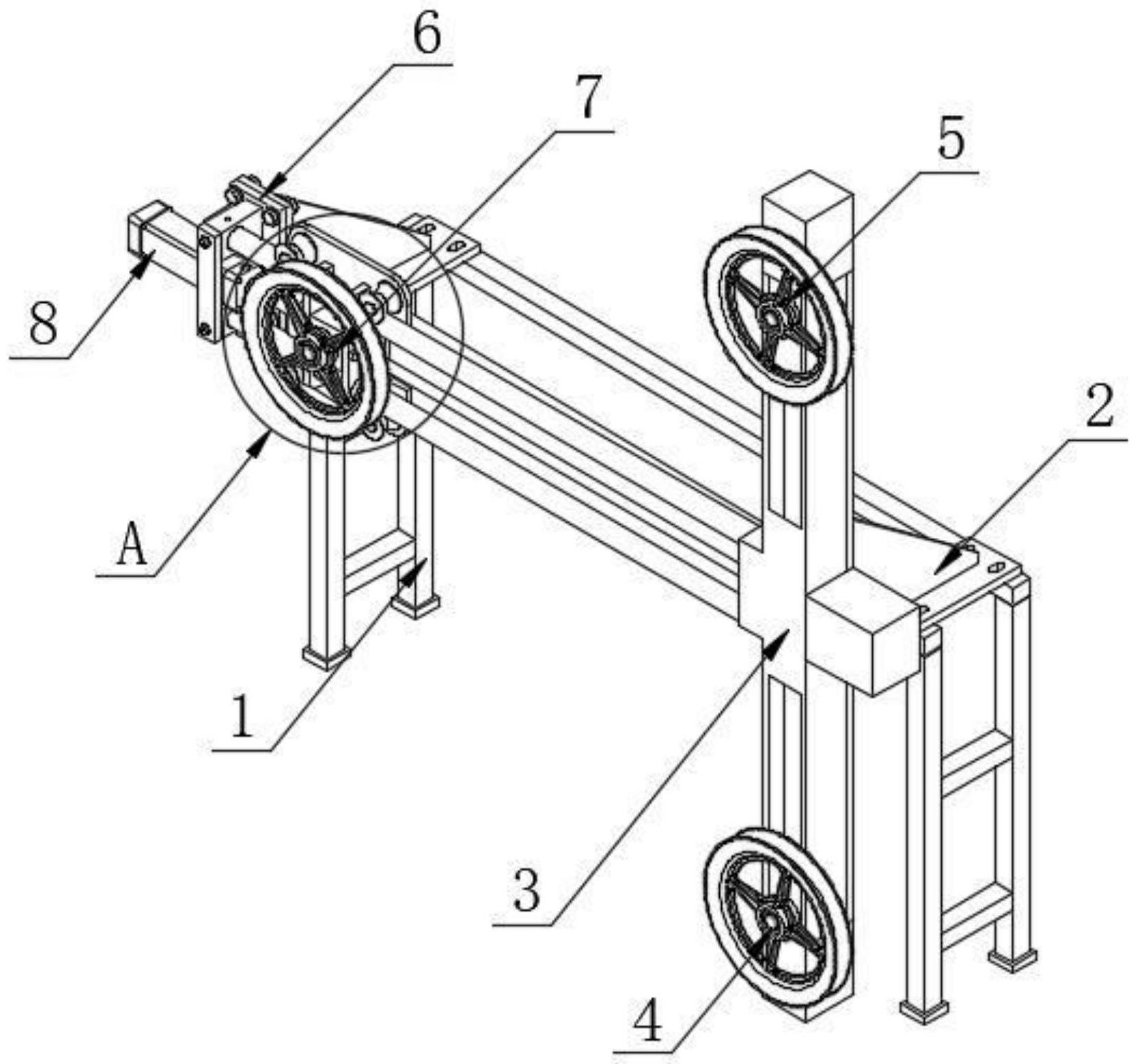 6
7
5
8
2
A
1
3
4