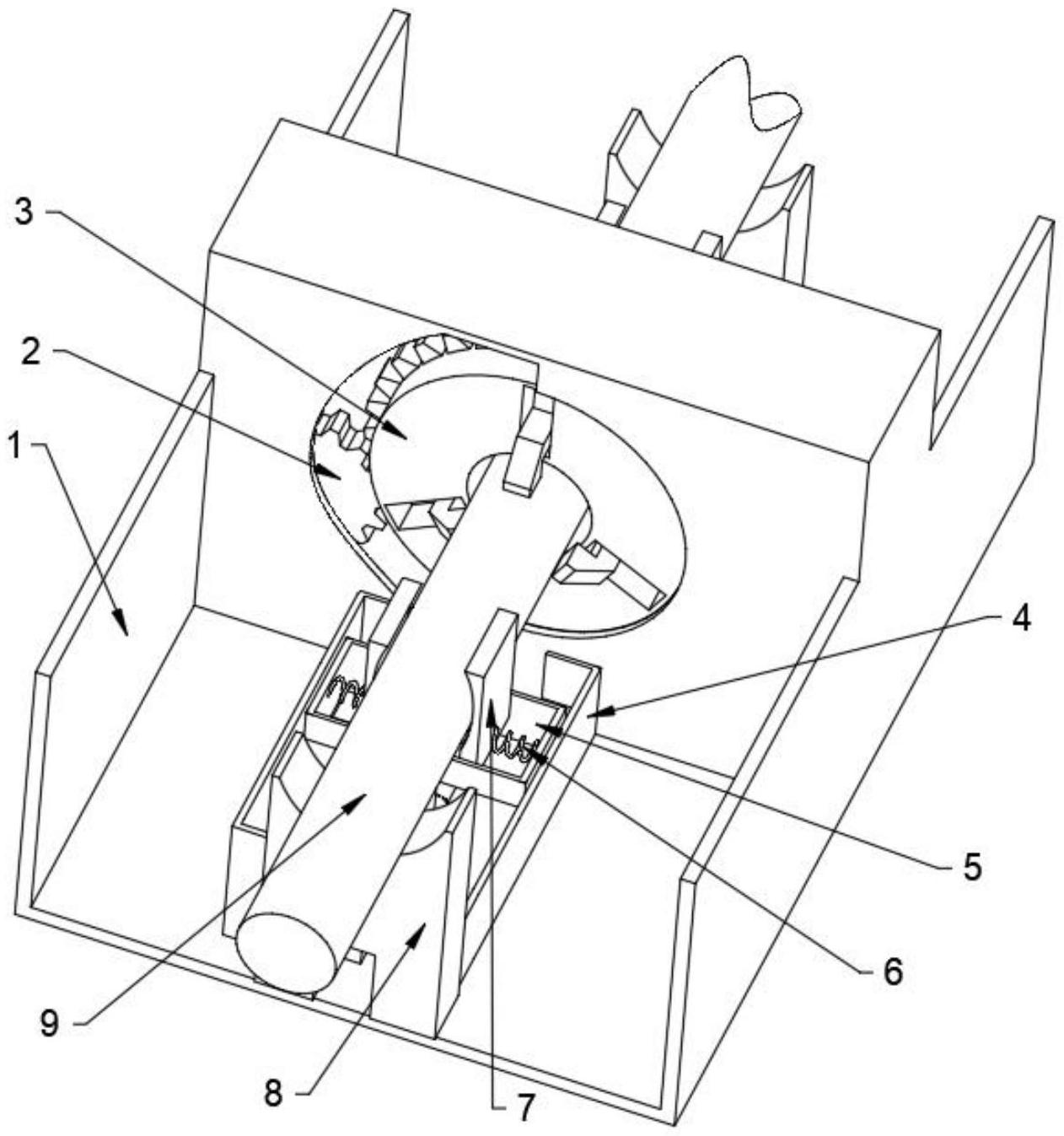 3
2
1
4
5
6
9
8
7