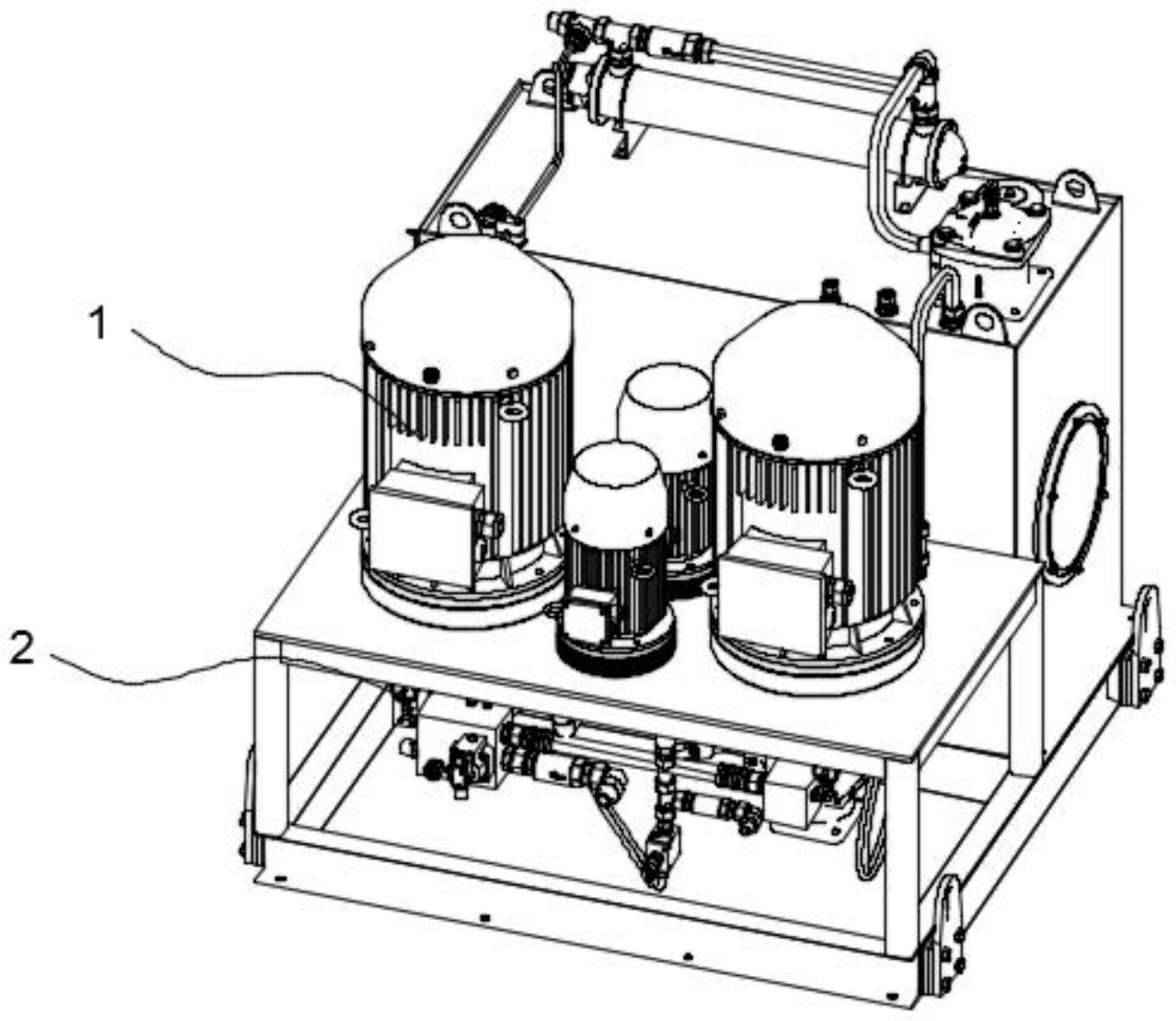 1
2