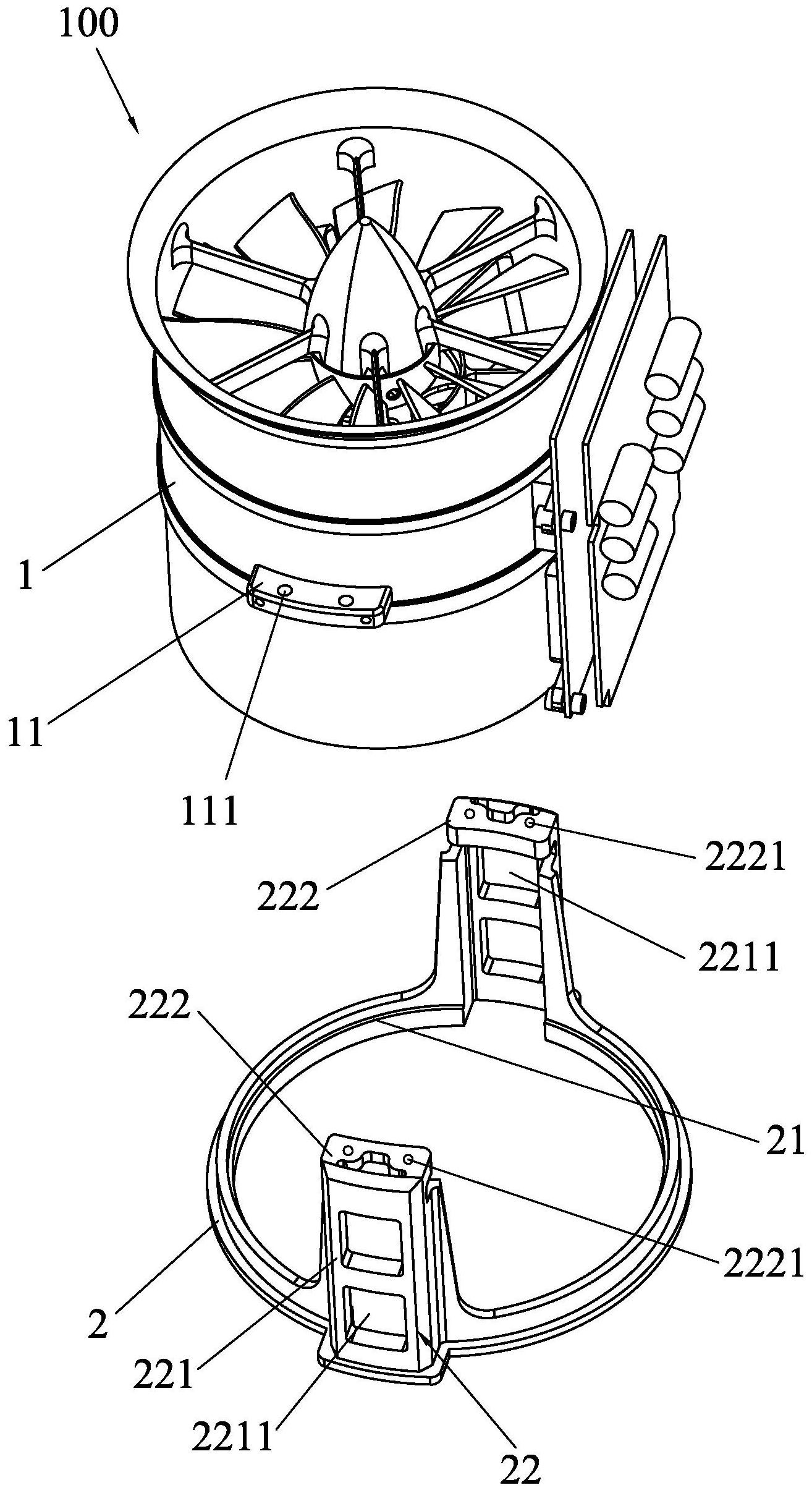 100

1

11

111

222

2221

2211

222

21

2221

2

221

2211

22