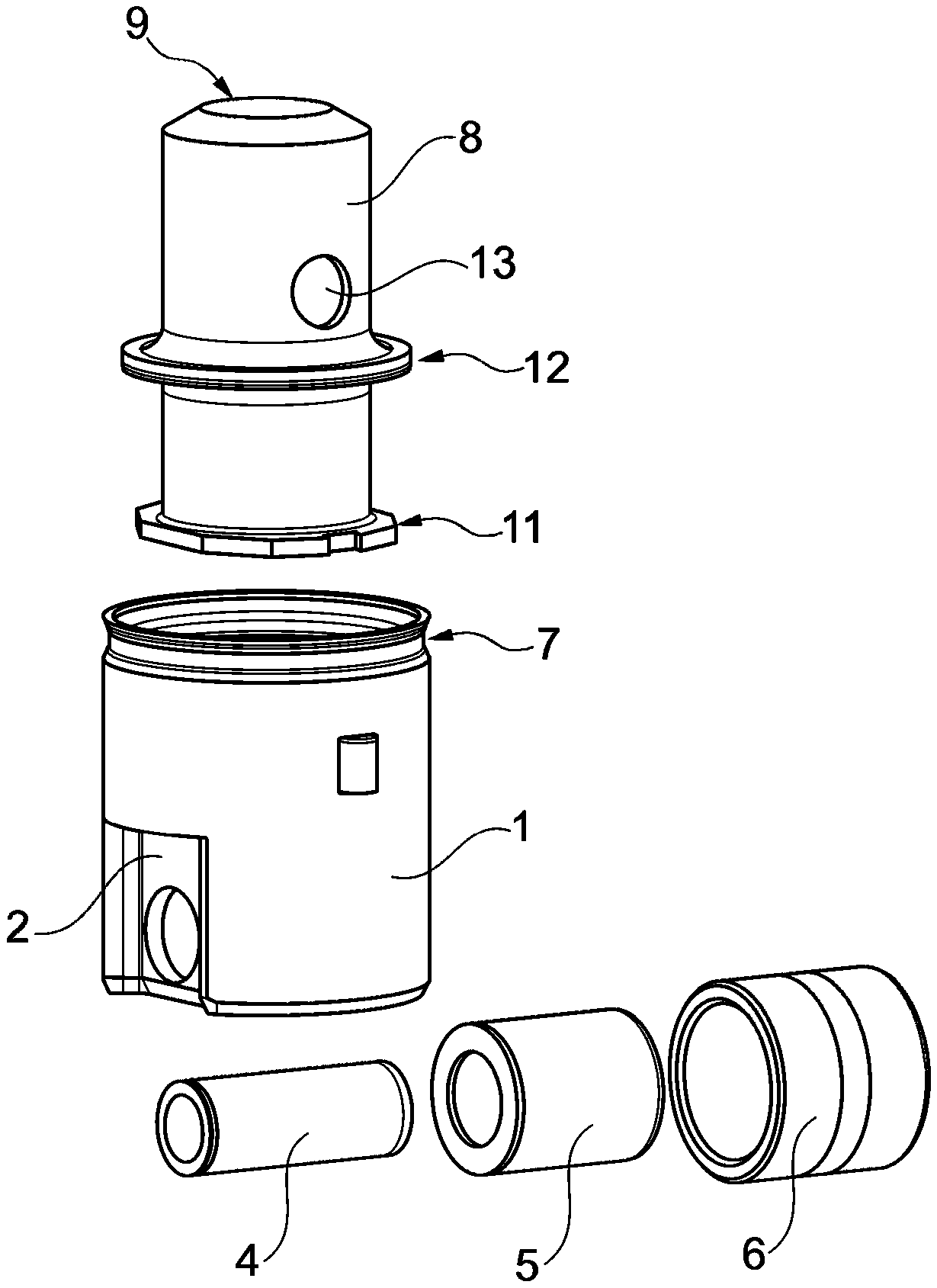 9
8
13
12
11
7
1
2
4
5
6