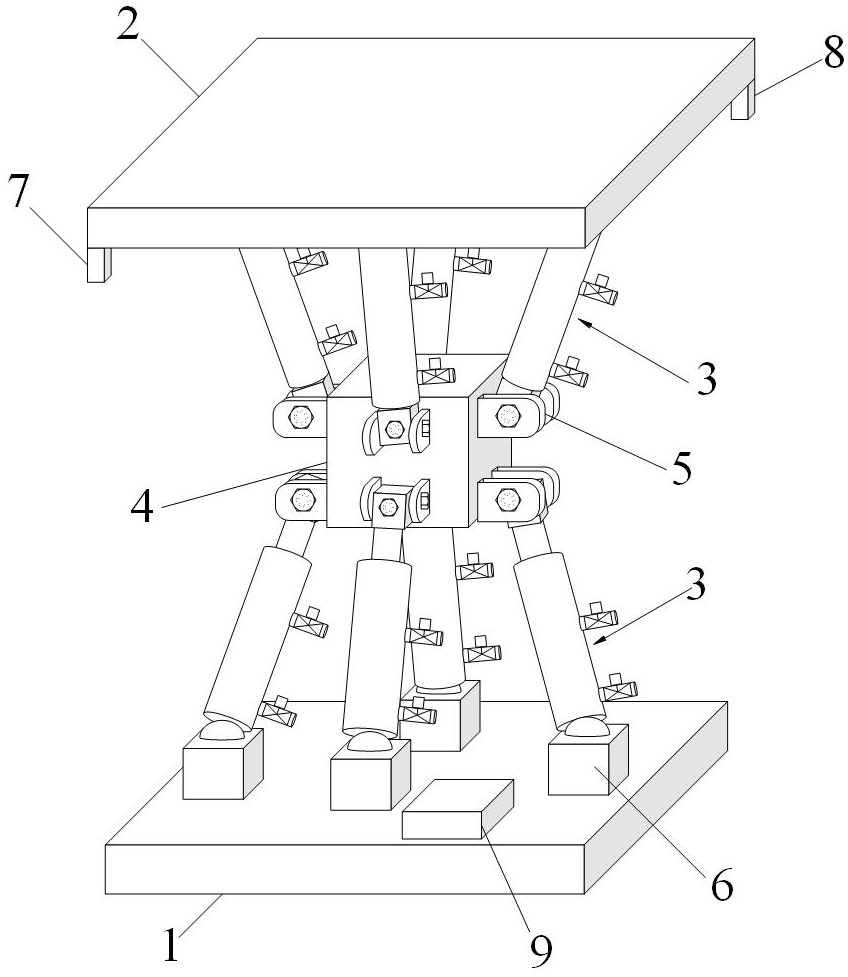 2
8
7
3
5
4
3
6
1
9