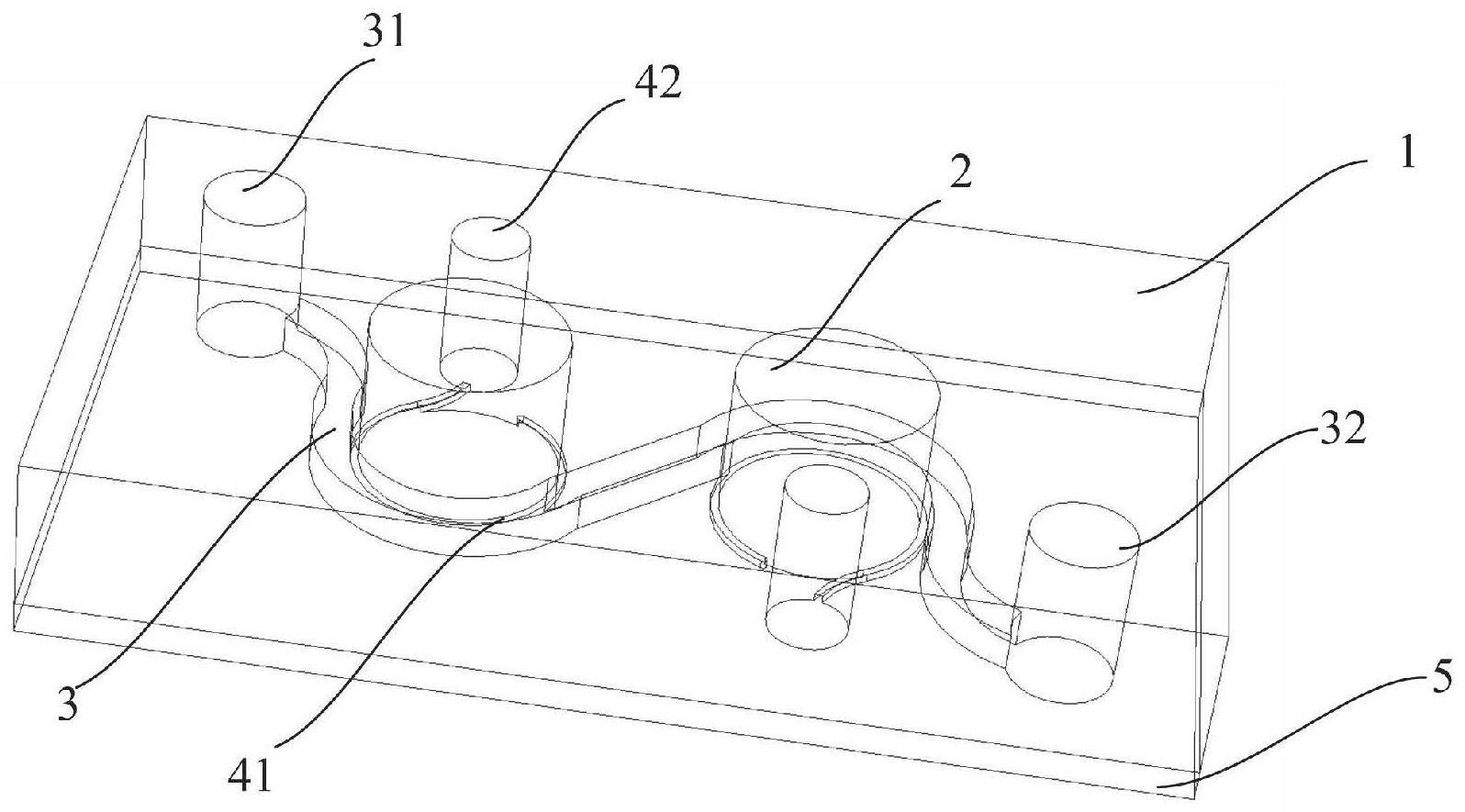 31
42
2
1
32
3
41
5