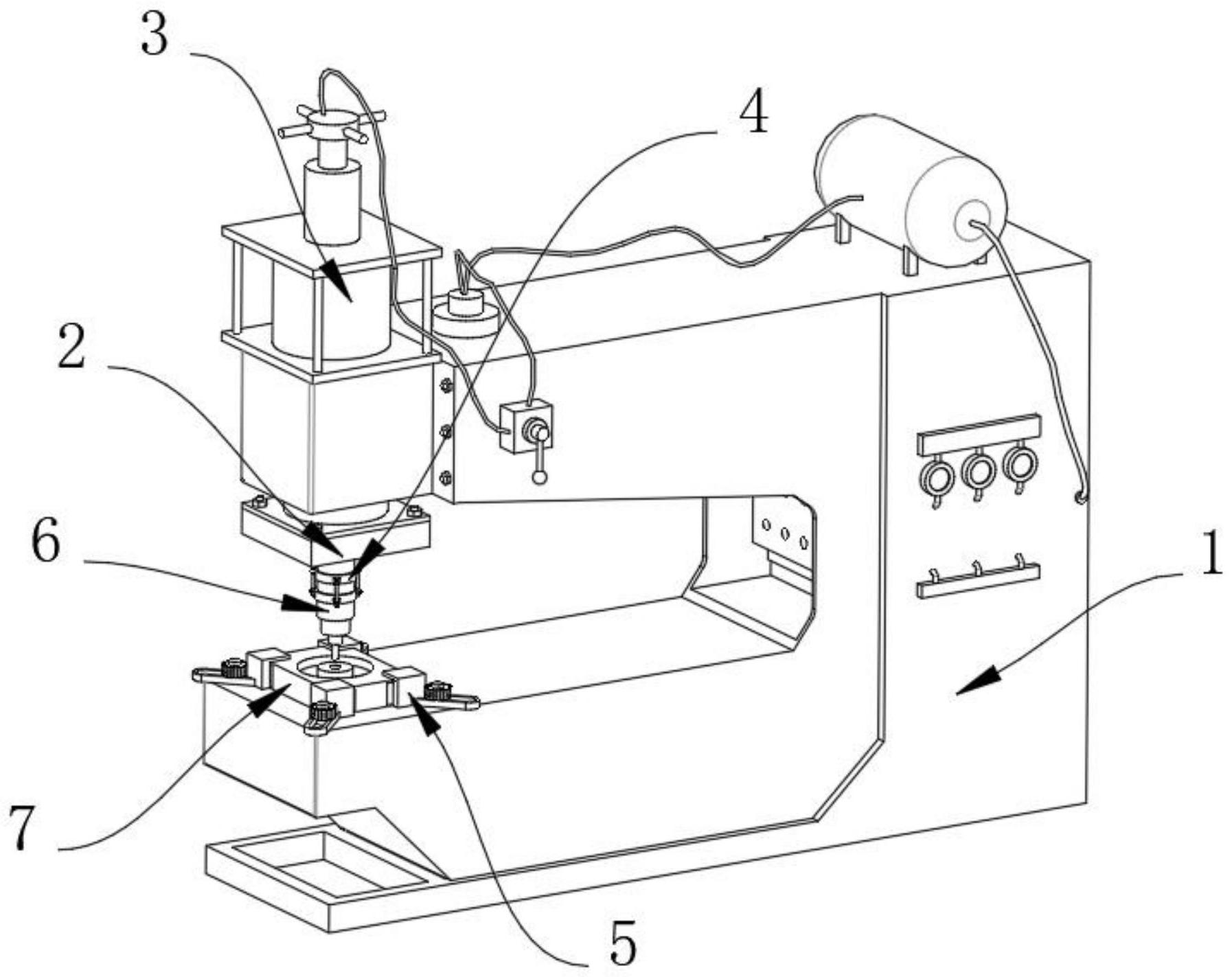 3
4
2
6
1
7
5