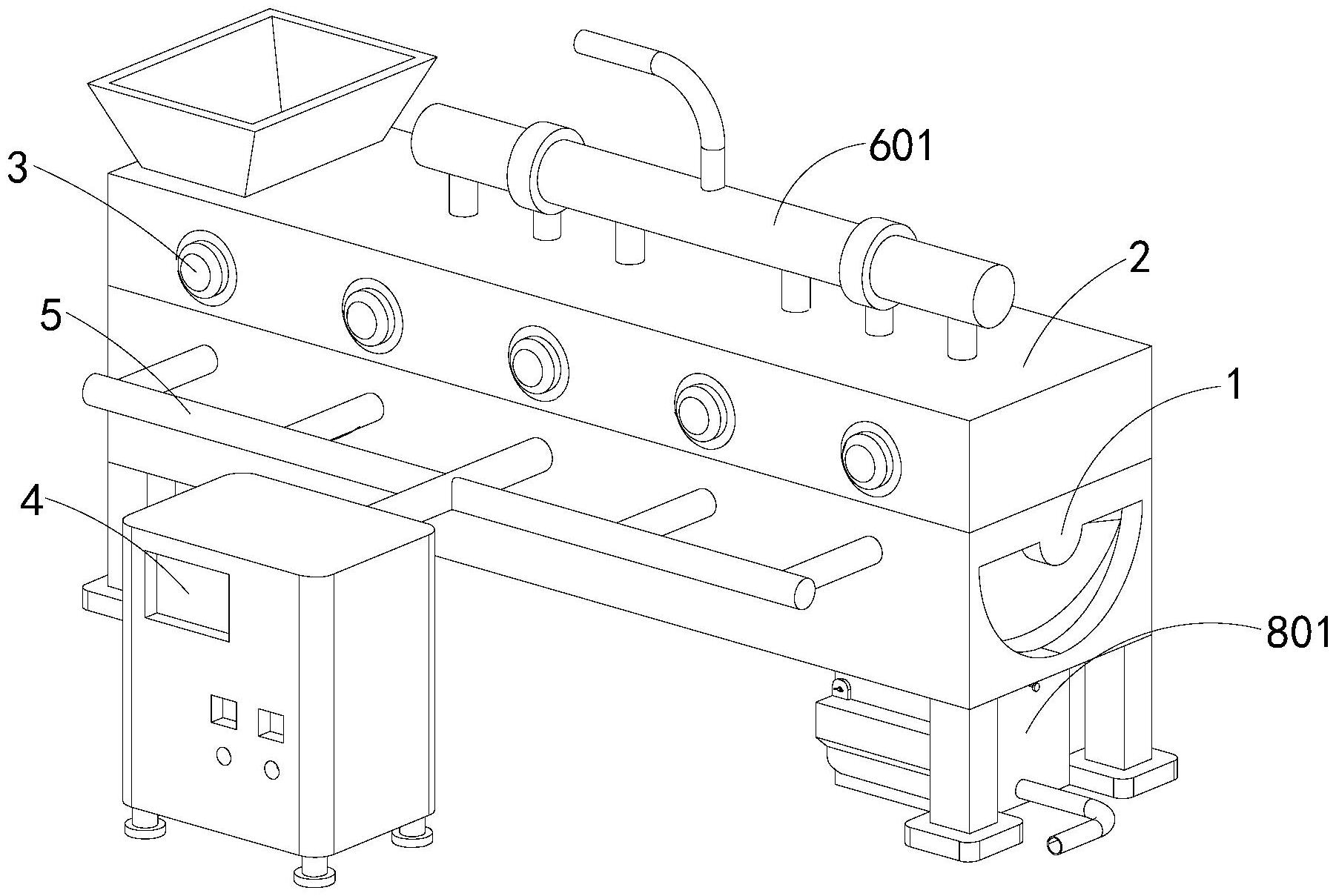 601
3
2
5
1
4
801