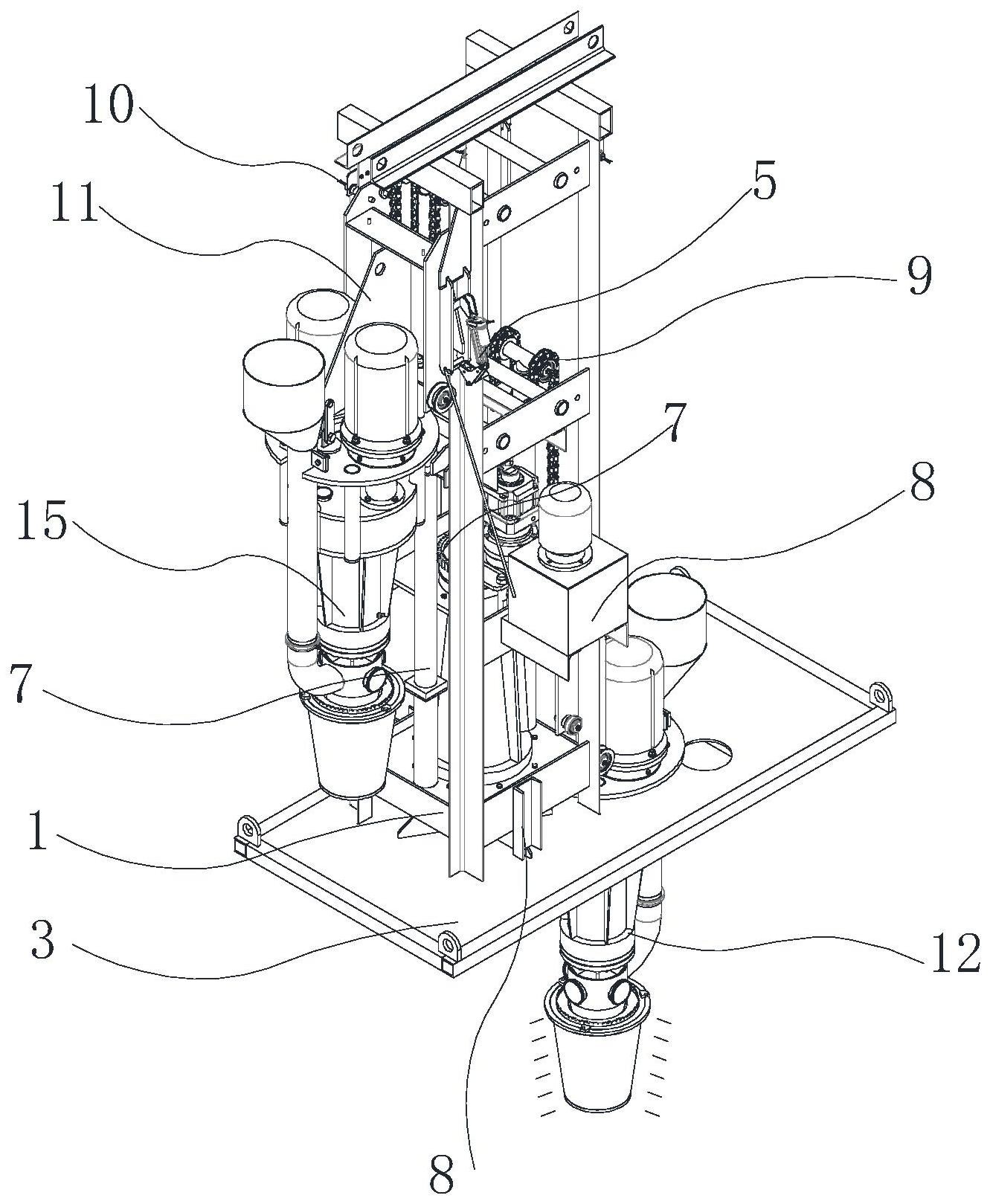 10
11
5
9
7
8
15
7
1
3
12
8