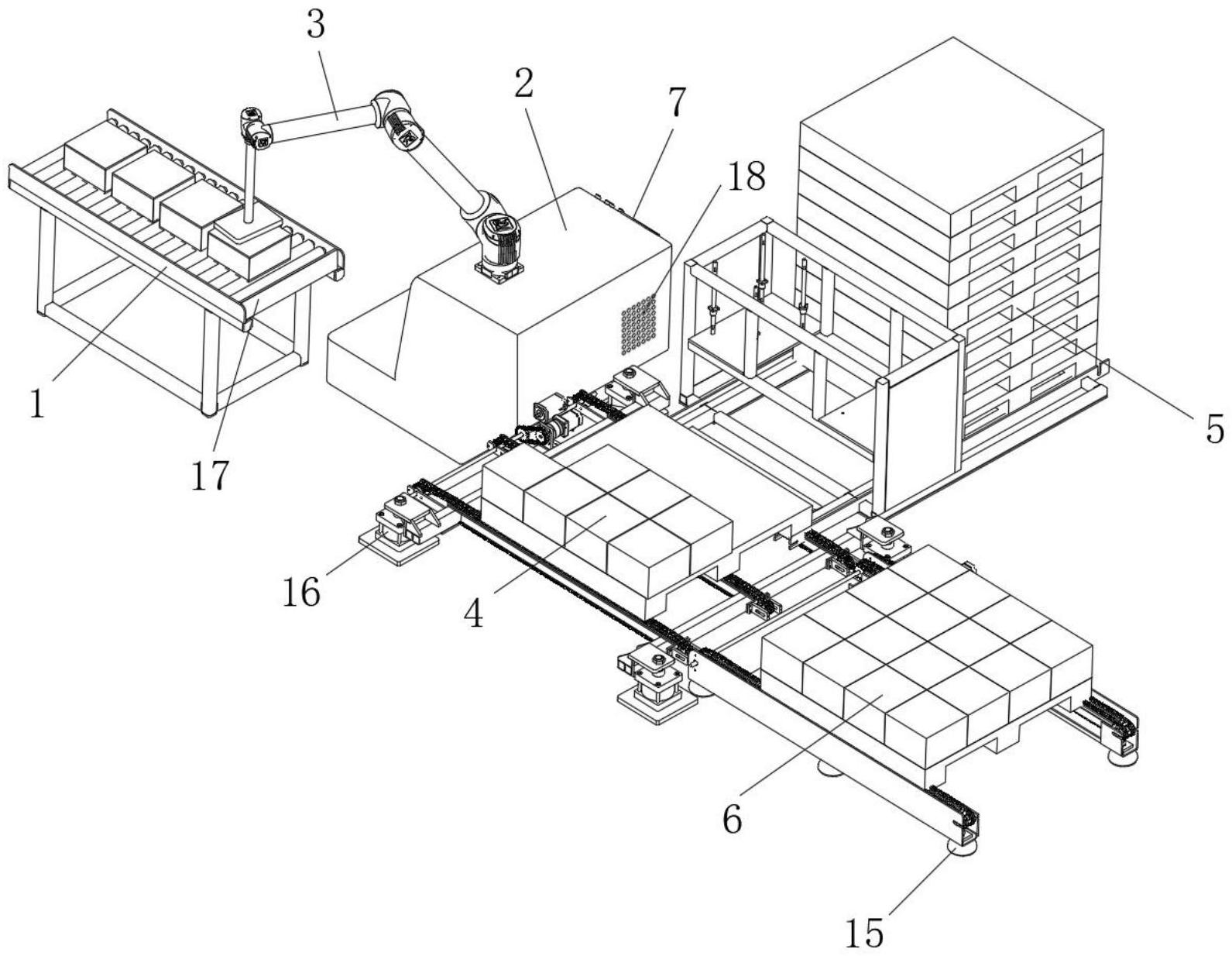 3
2
7
18
1
17
5
16
4
6
15