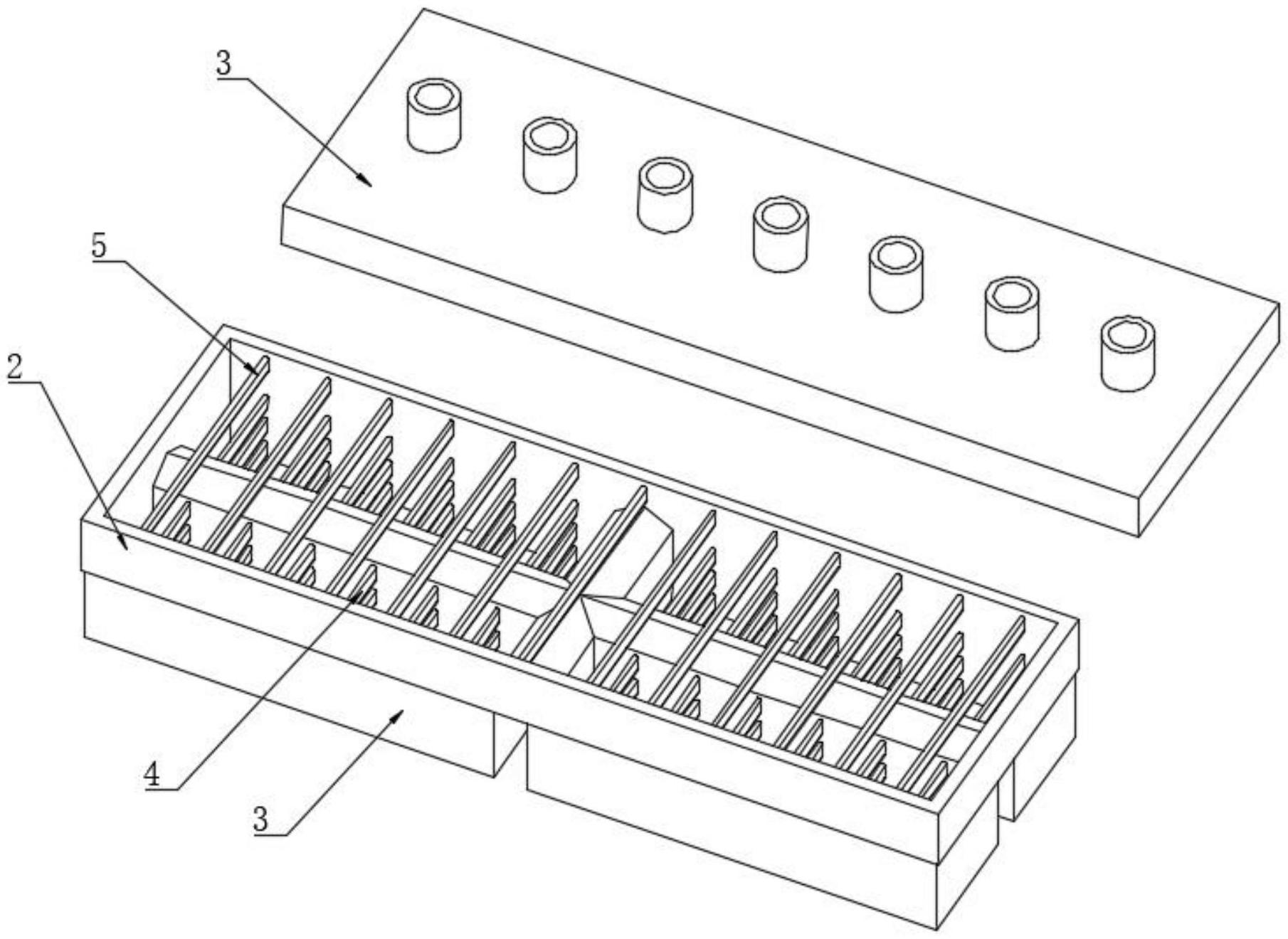 3
5
2
4
3