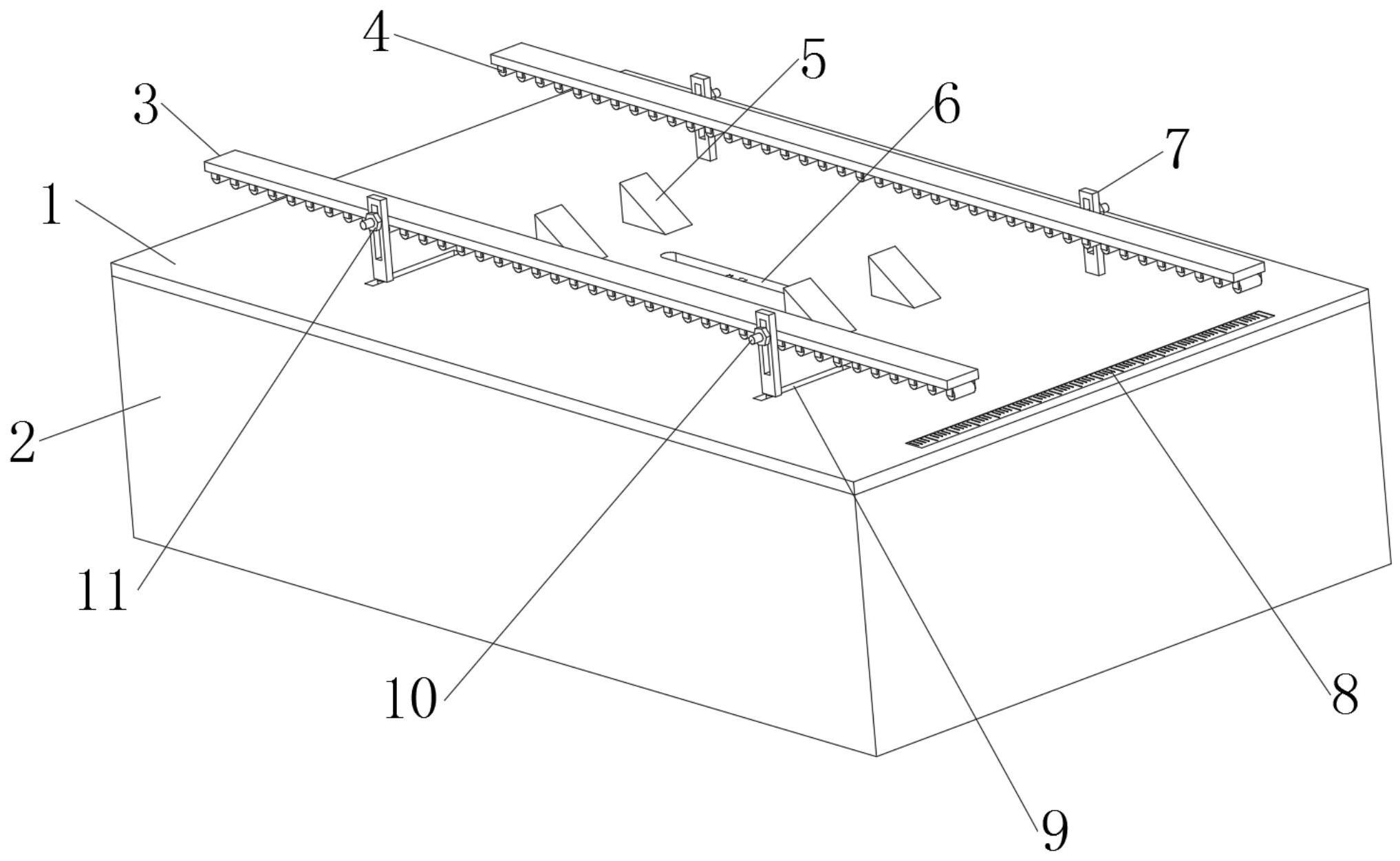 4
5
3
6
7
1
2
11
10
8
9