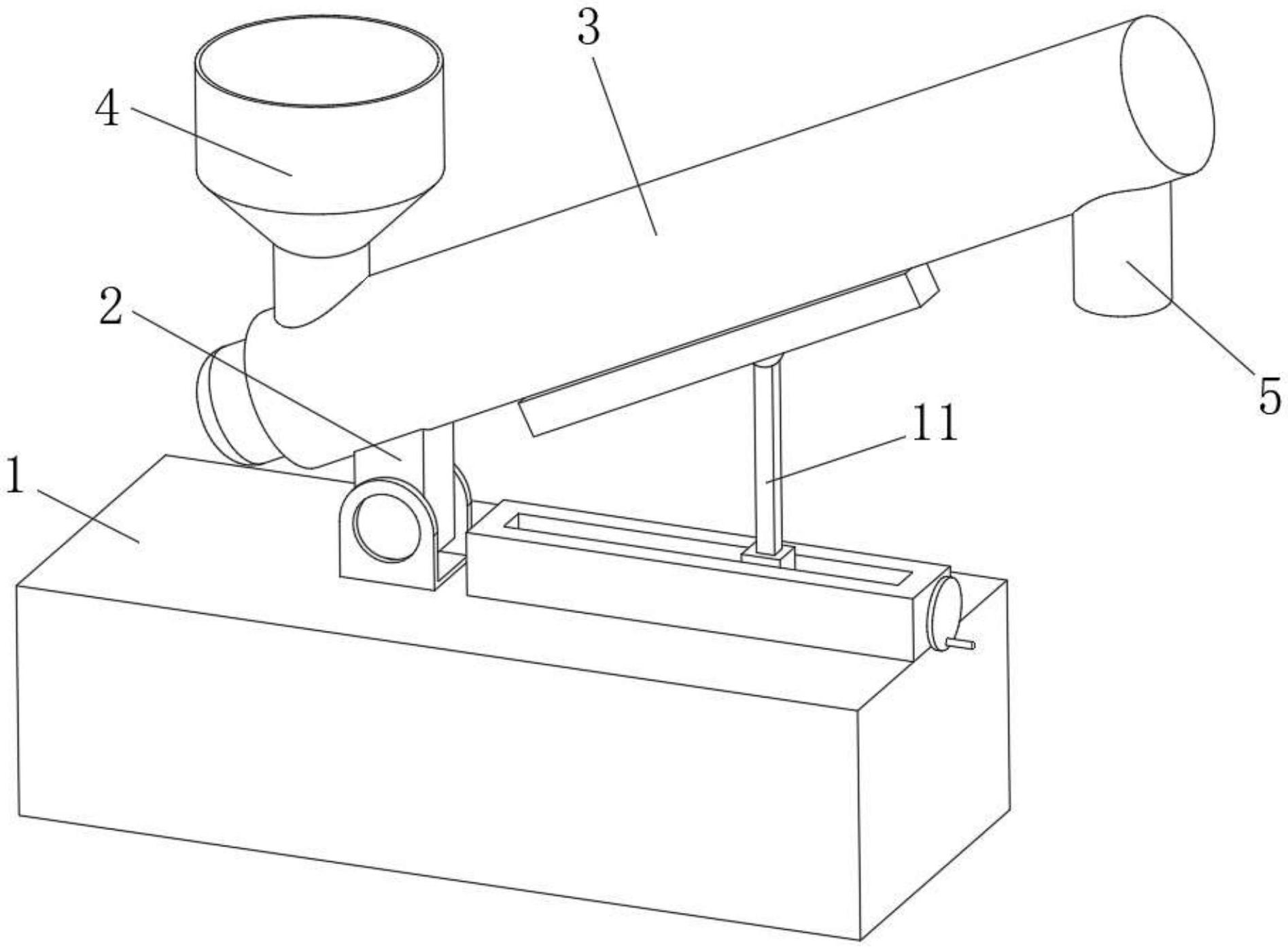 3
4
2
5
11
1