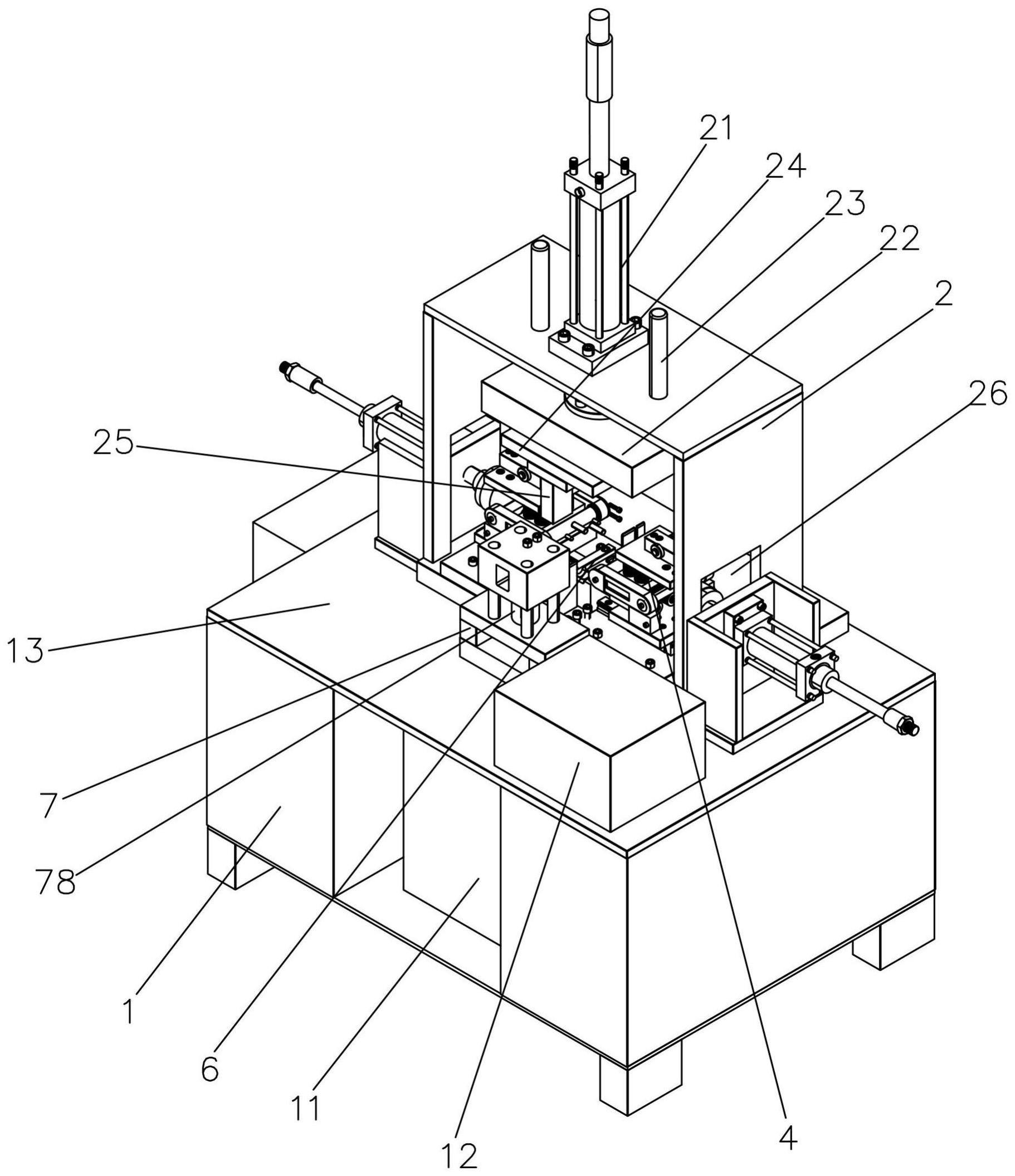 21
24
23
22
2
26
25
13
7
78
1
6
11
12
4