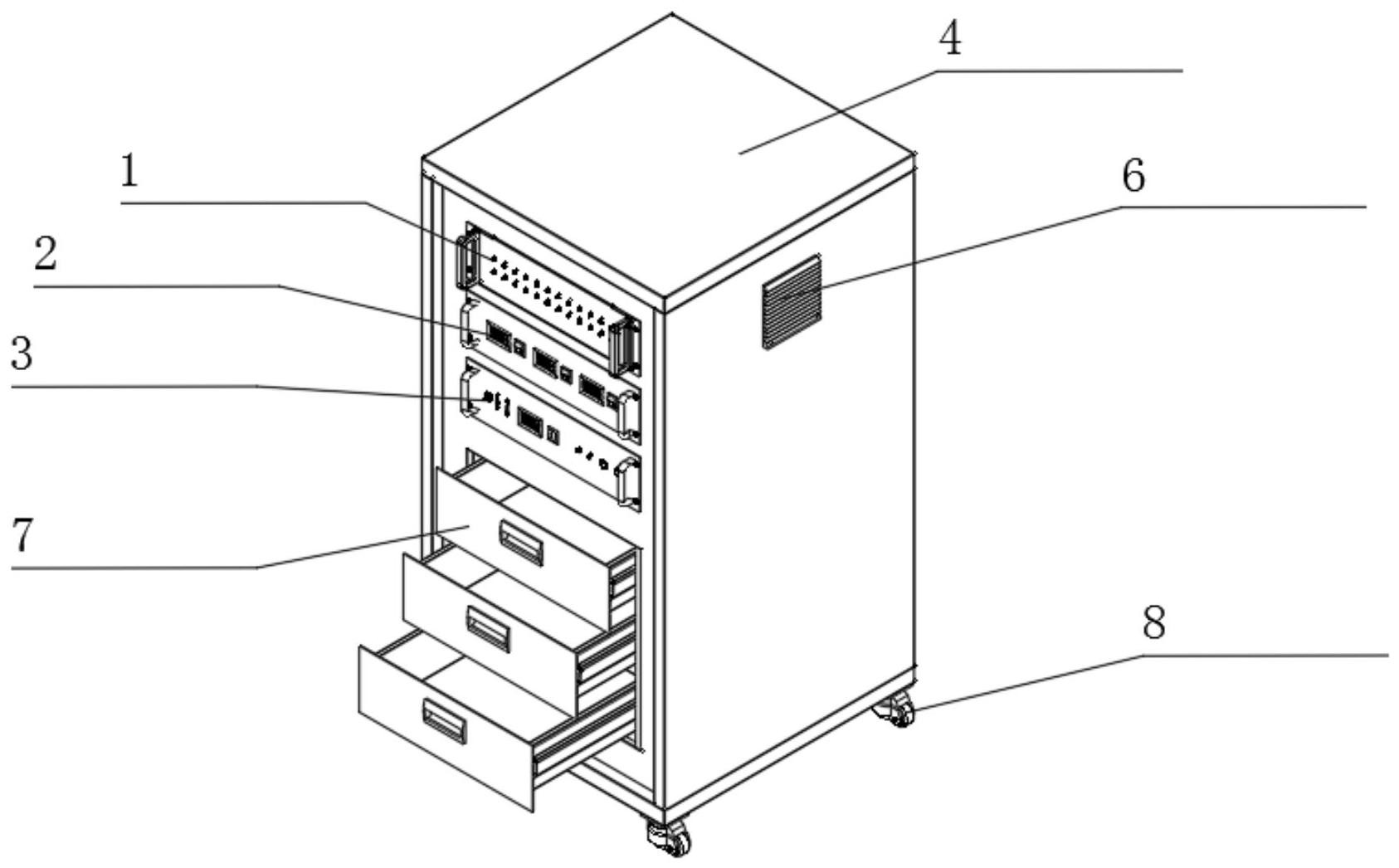 4

1

6

2

3

7

8