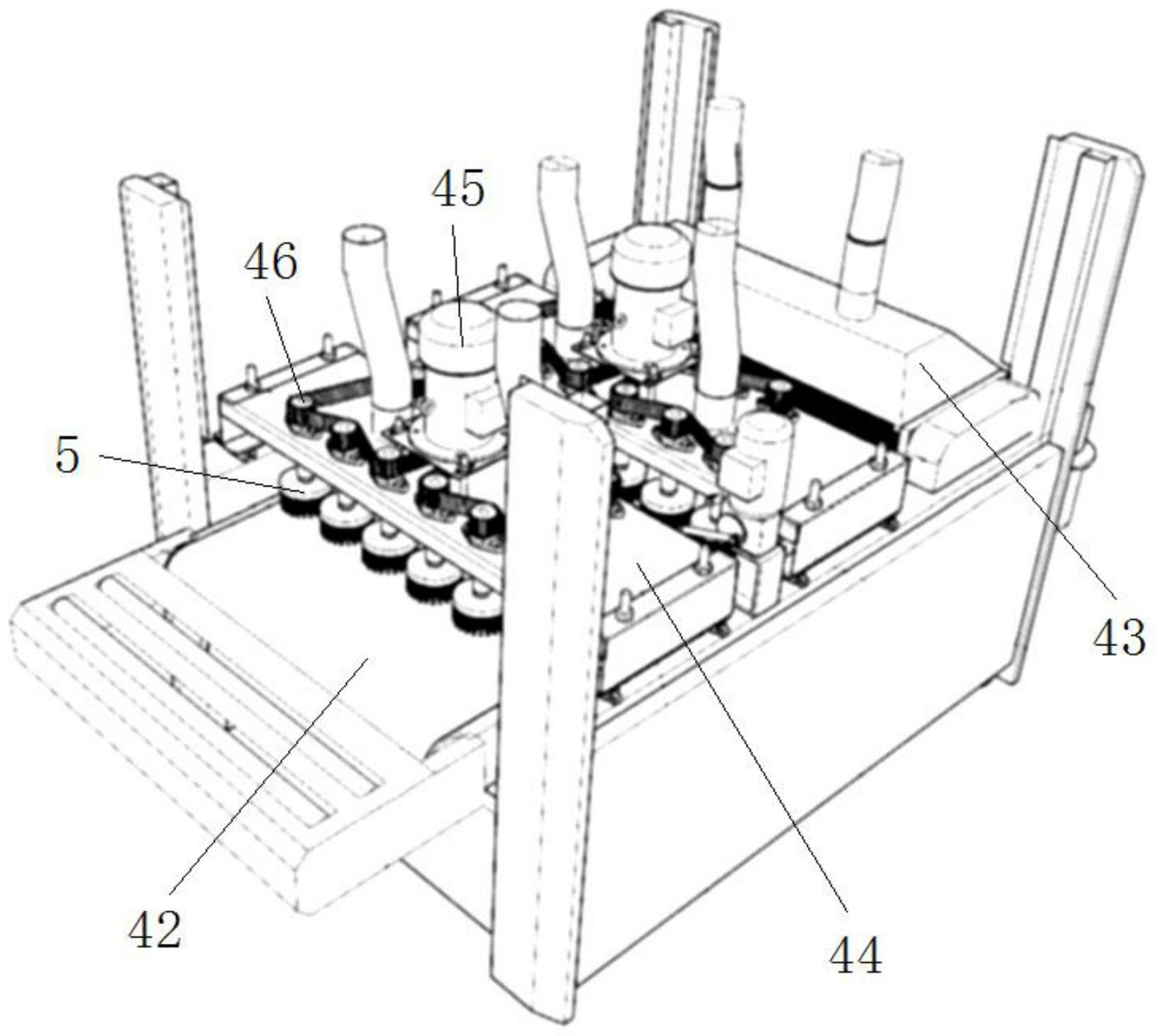 45
46
5
43
42
44