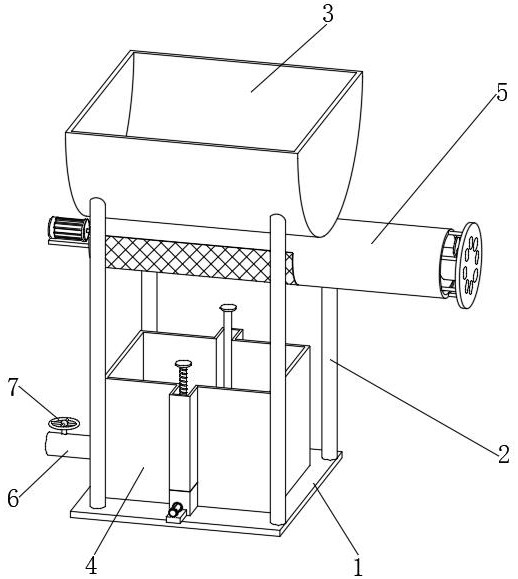 3
5
7
2
6
4
1