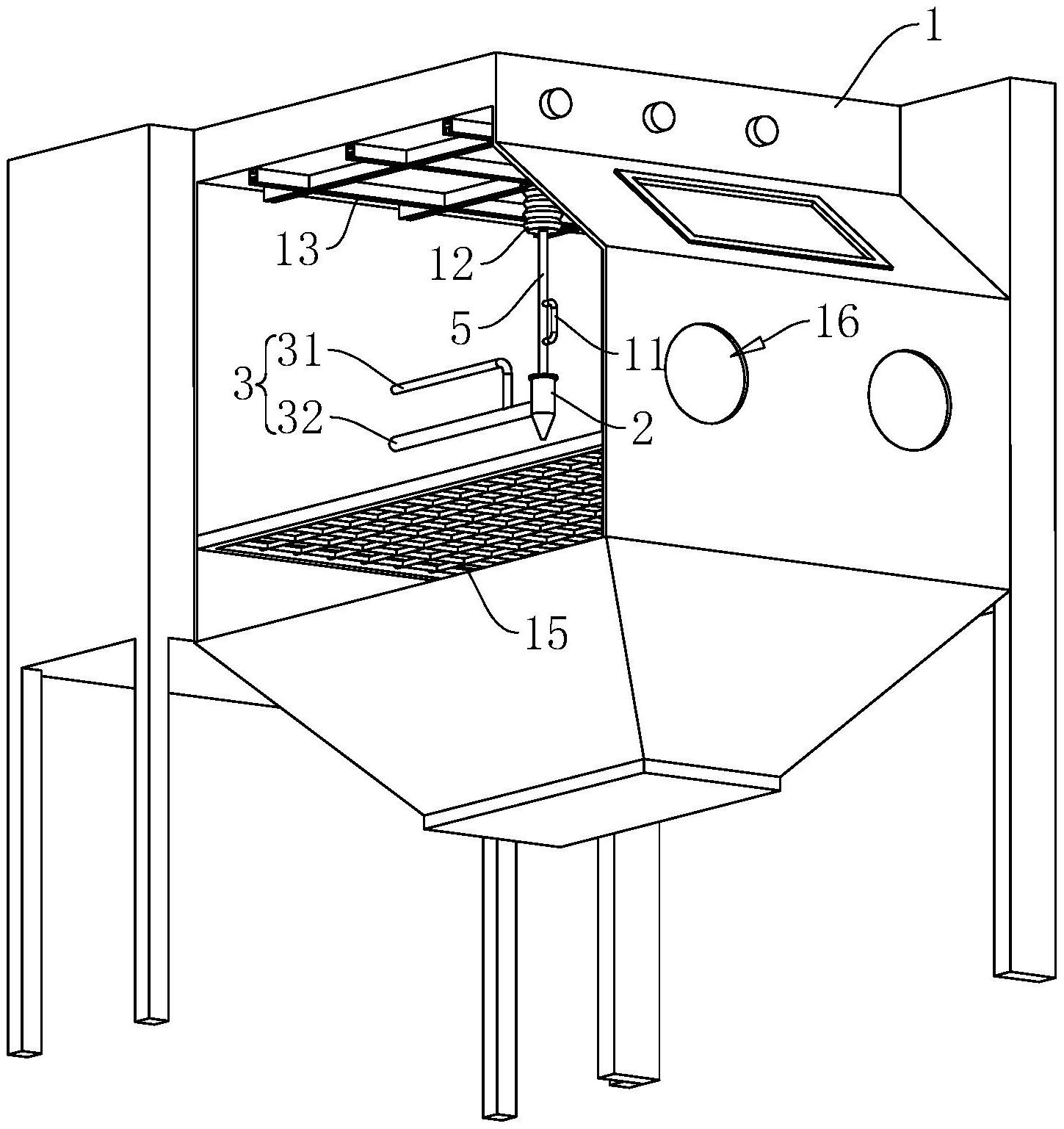 1

13

12

5

11

16

3

31

32

2

15