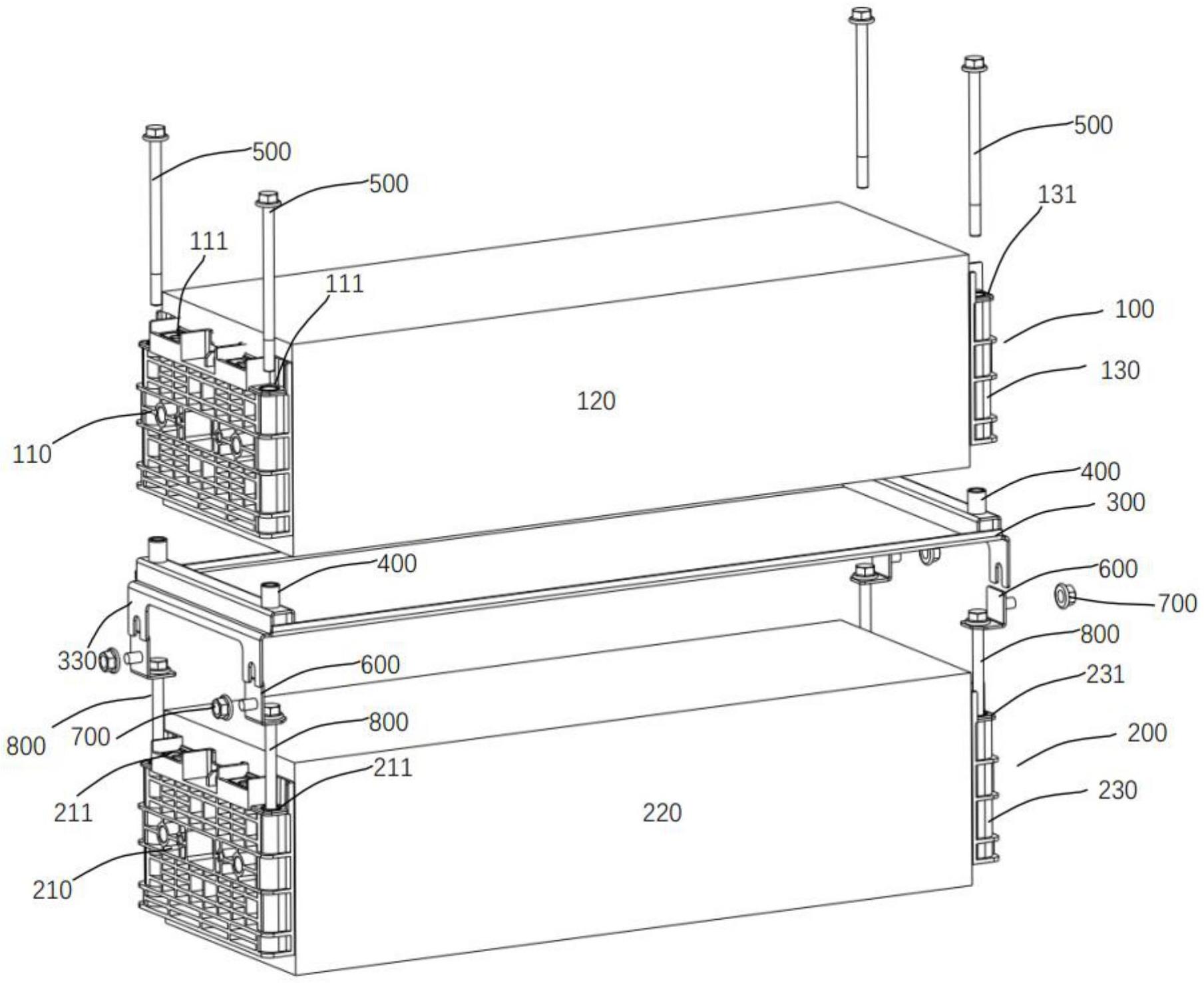 500
500
500
131
111
111
100
130
120
110
400
300
400
600
700
330
800
600
231
800
700
800
200
211
211
230
220
210