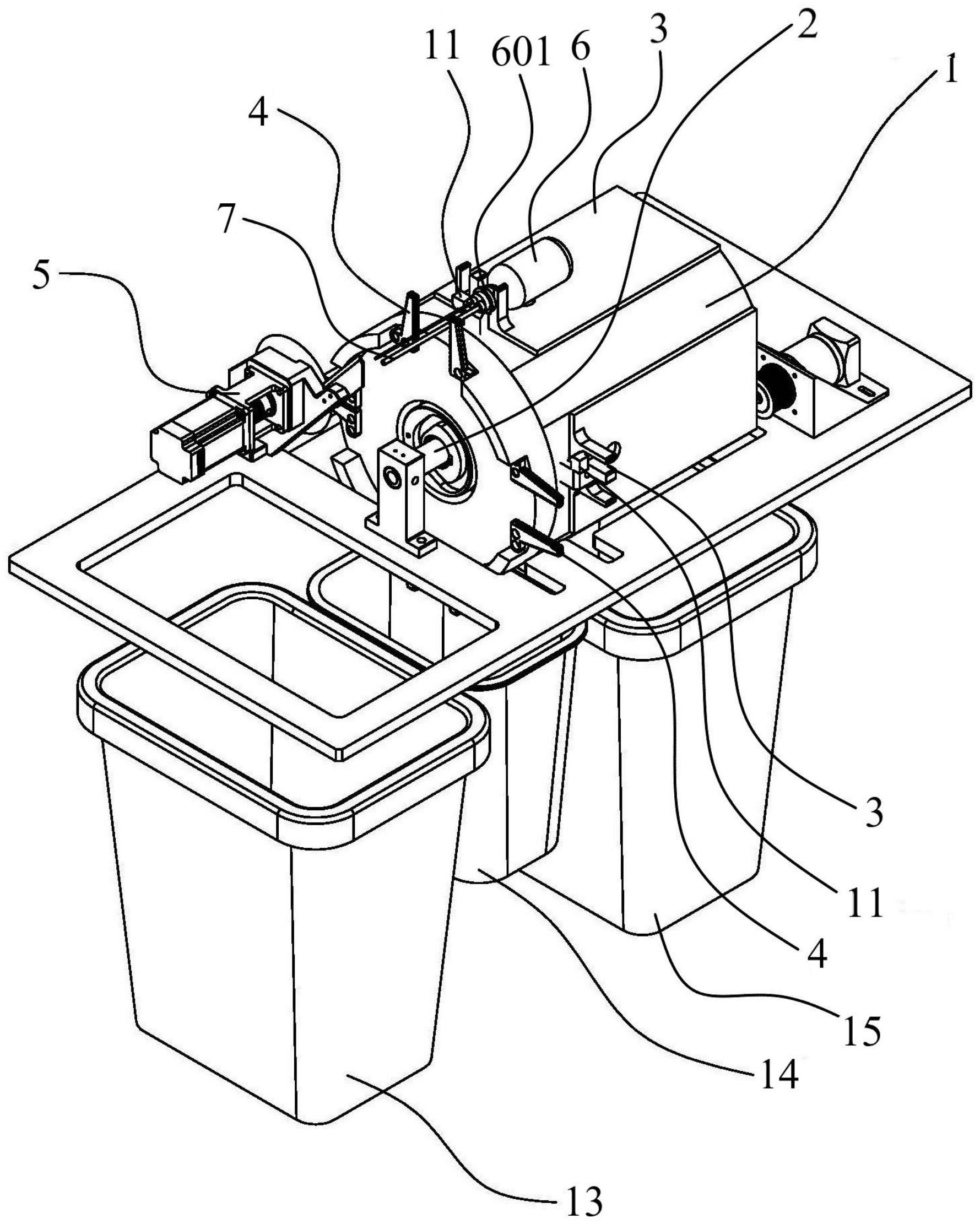 11 601 6 3 2 1
4
7
5
3
11
4
15
14
13