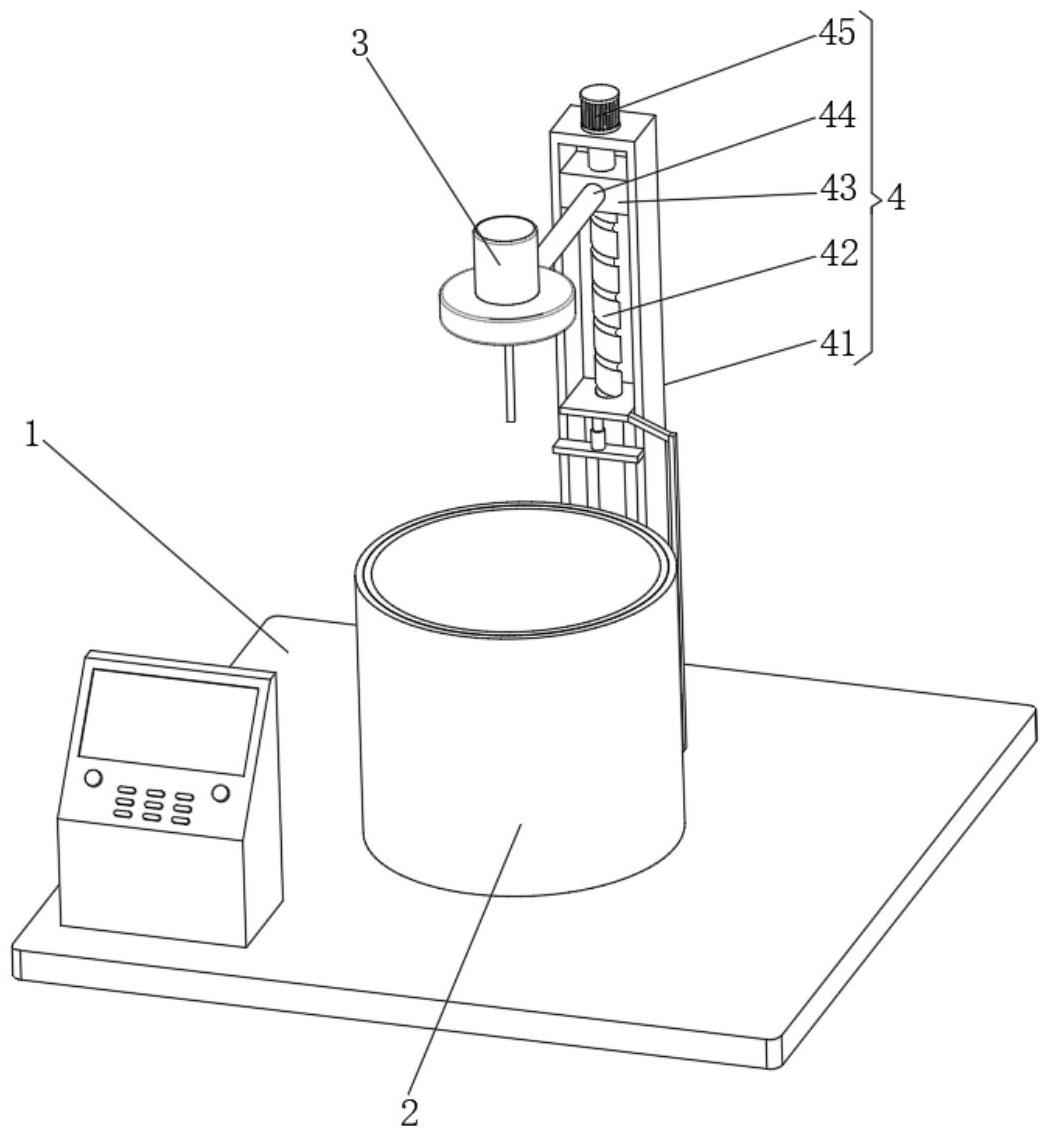 3
45
44
43
4
42
41
1
2