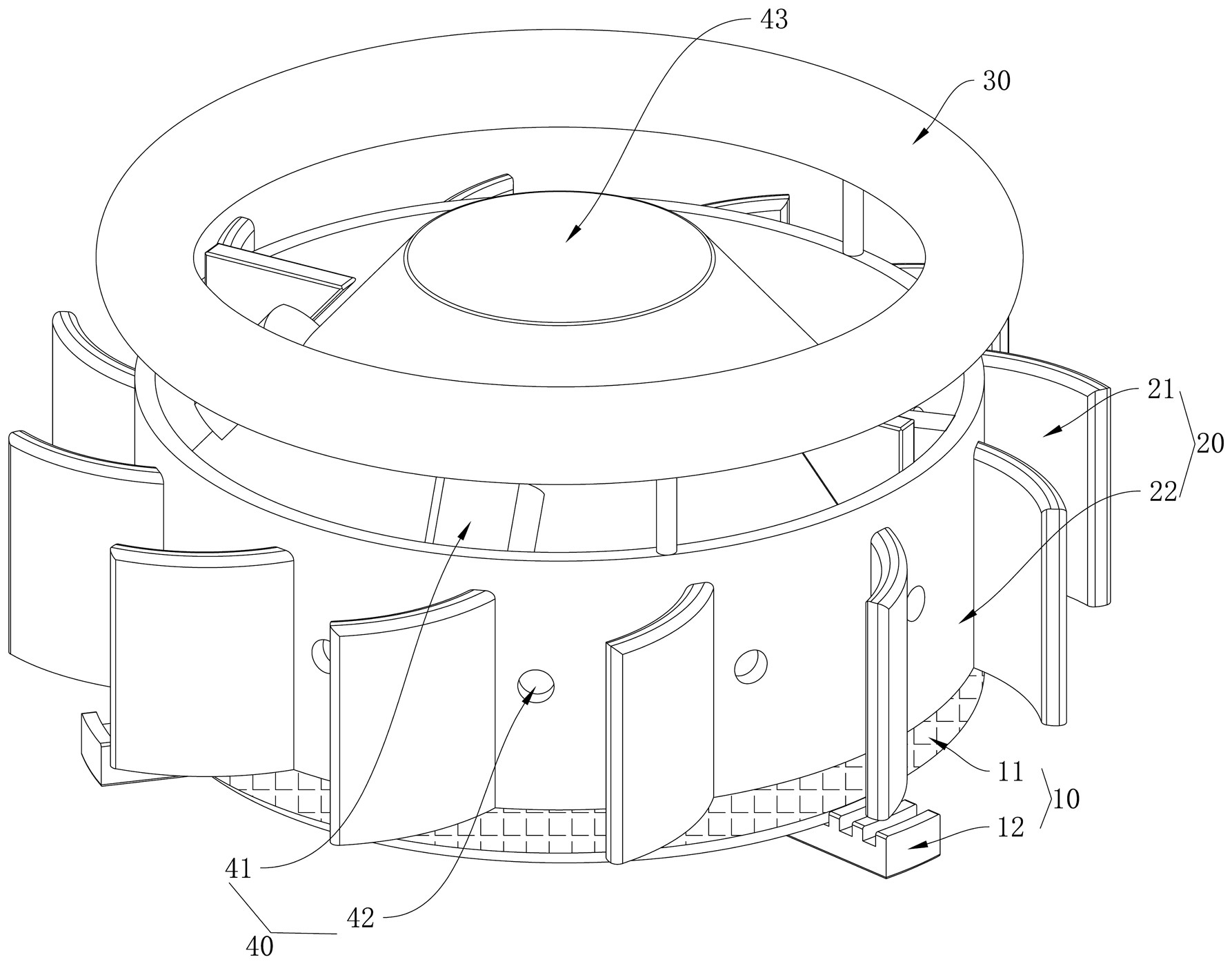 43
30
21
20
22
11
10
12
41
42
40