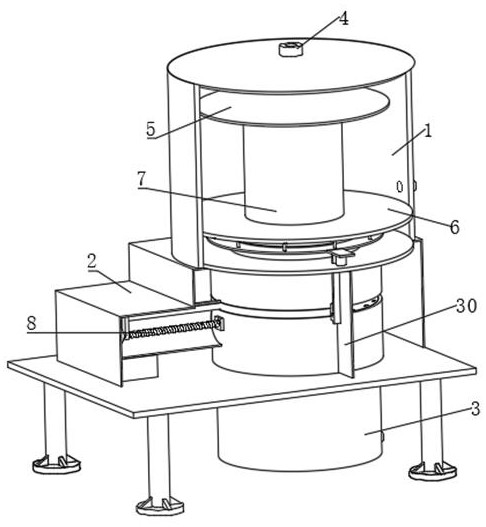 4
5
1
7
6
2
30
8
3