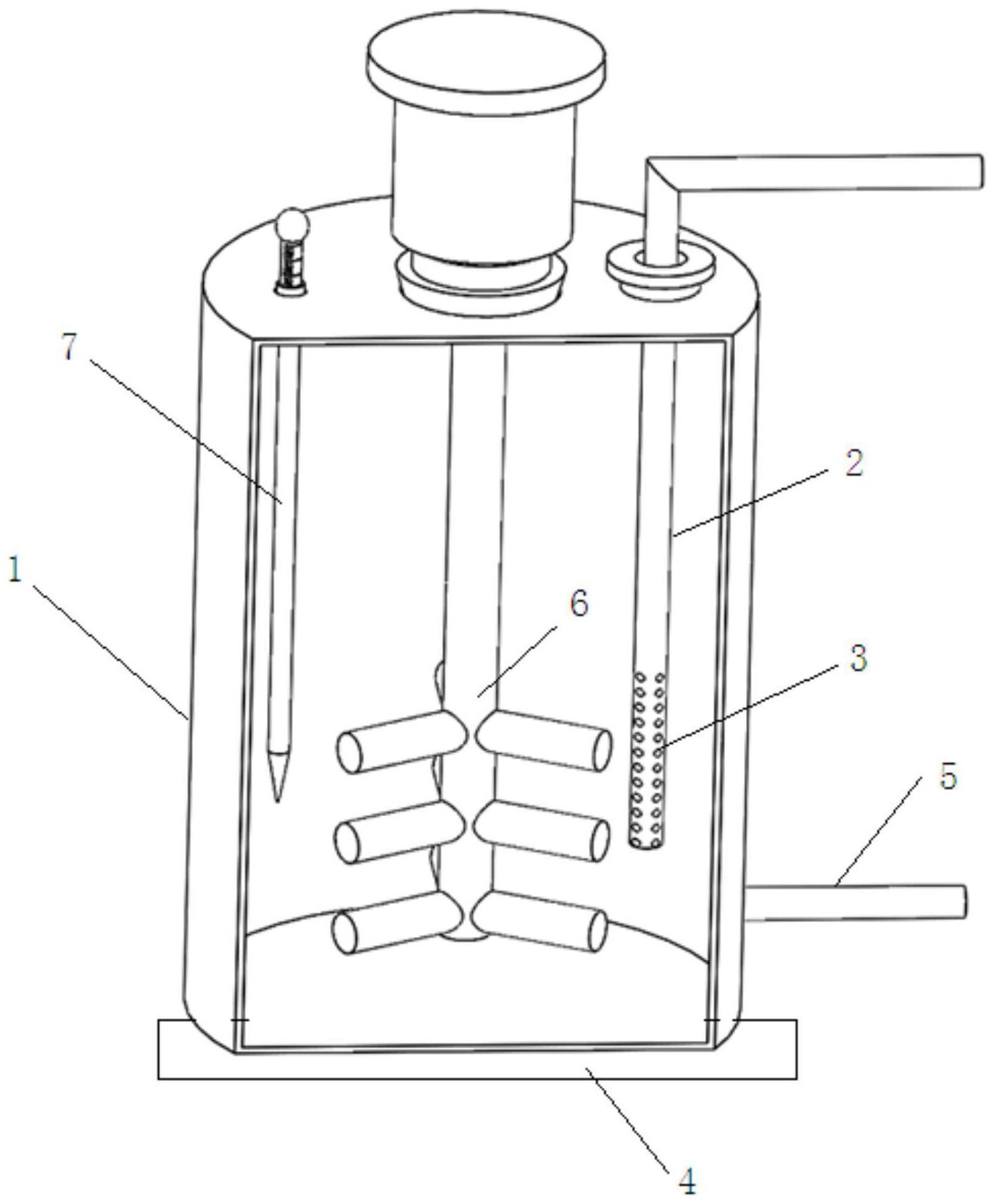 7
2
1
6
3
5
4