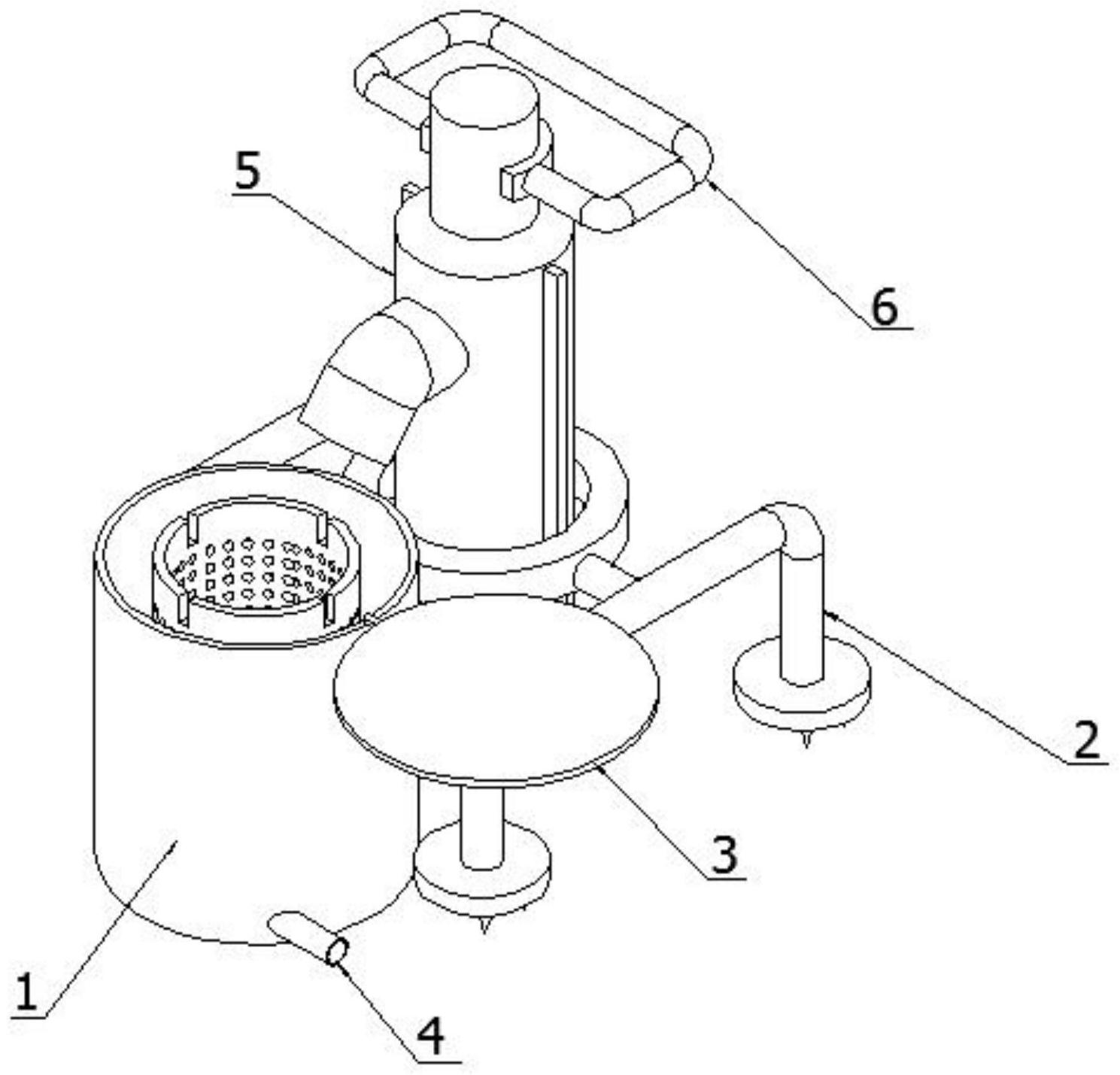 5

6

2

3

1

4