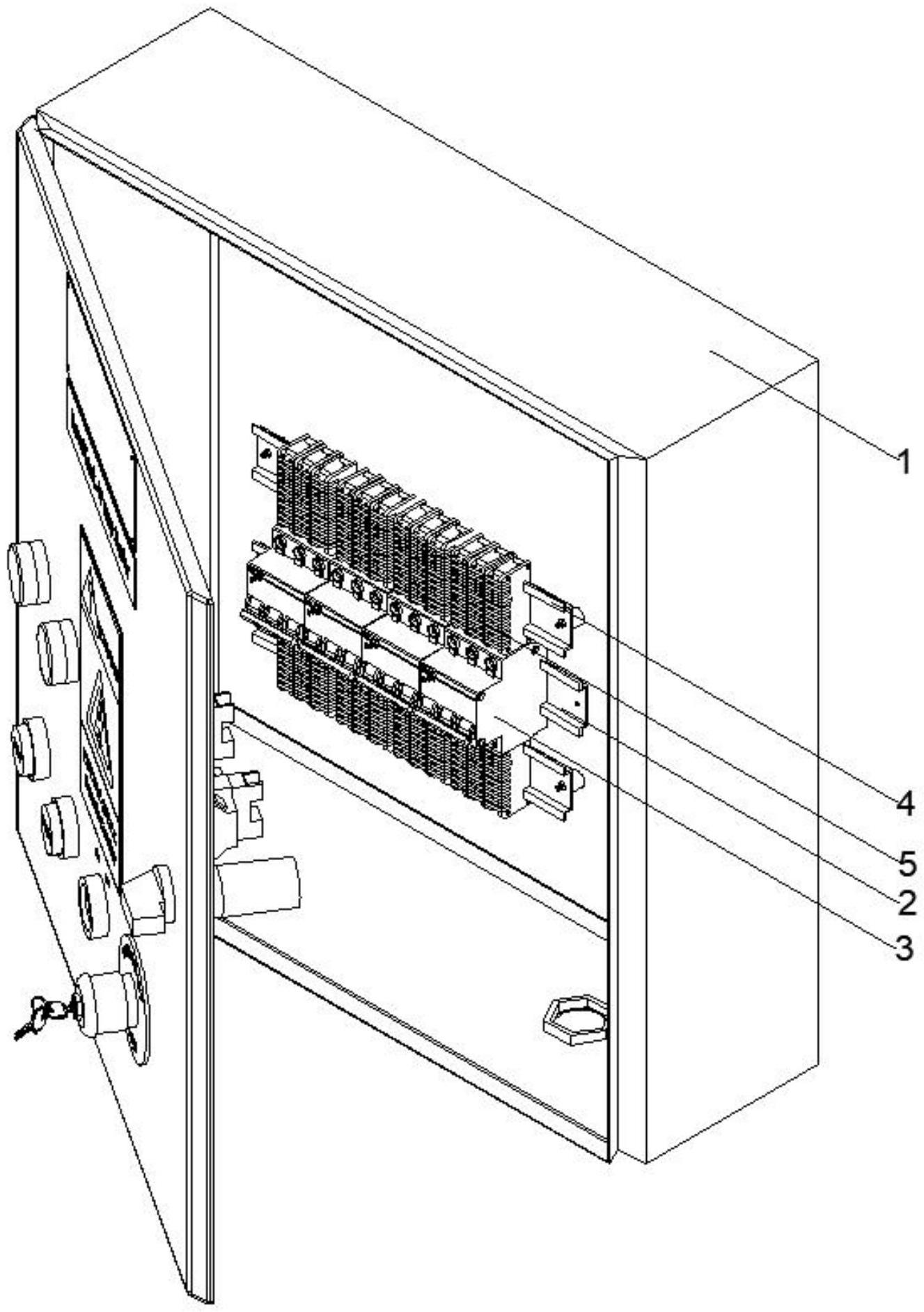 1
4
5
2
3